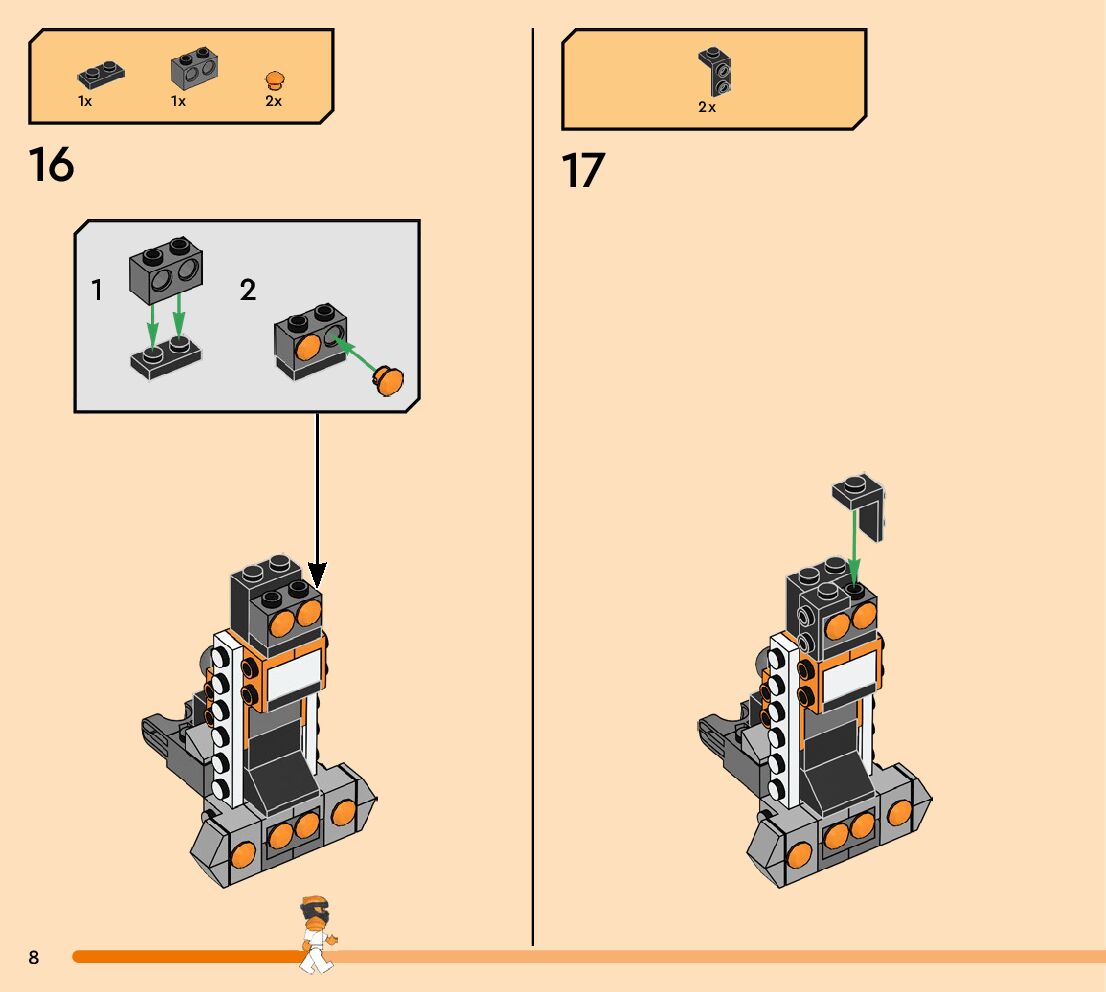 1x 1x 2x

16

1 2

2x

17

8