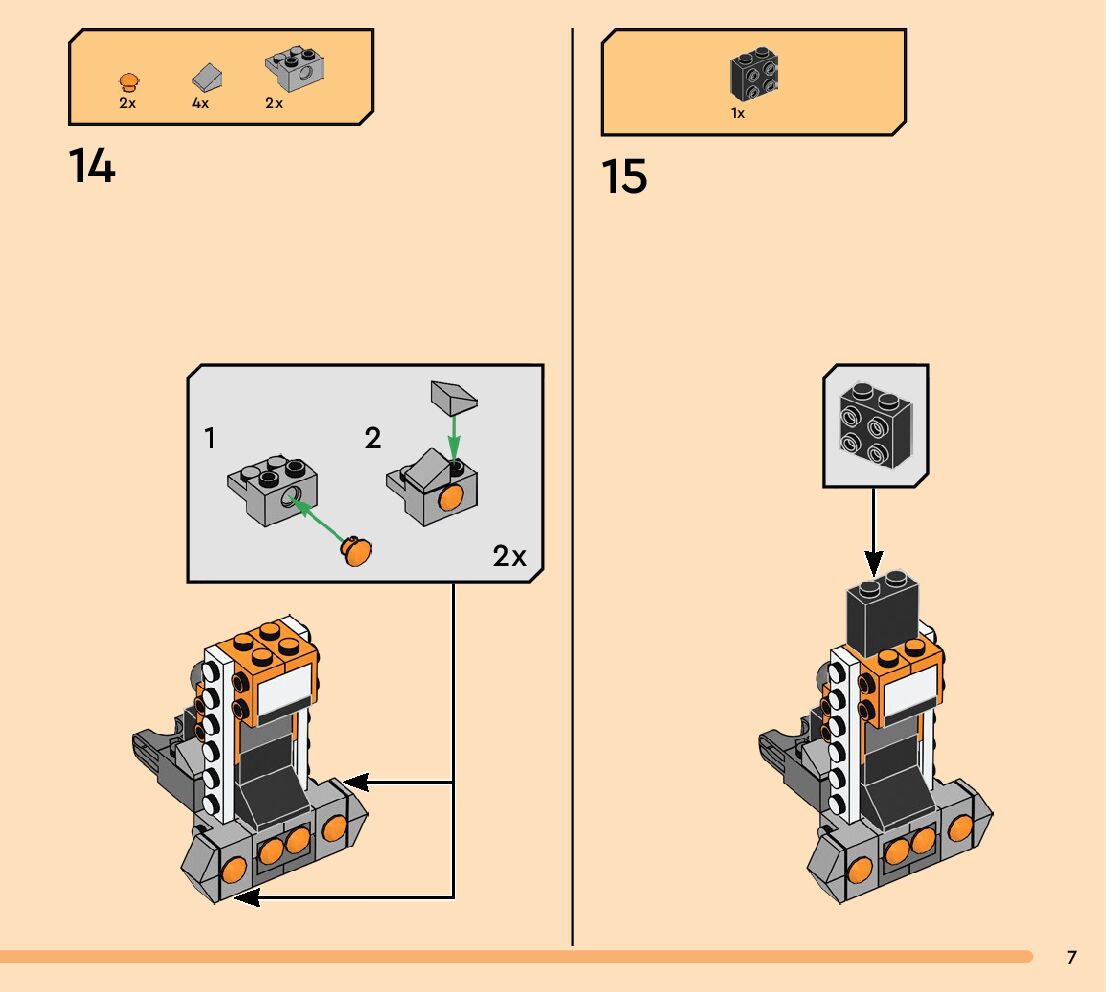 2x 4x 2x

14

1

2

2x

1x

15

7