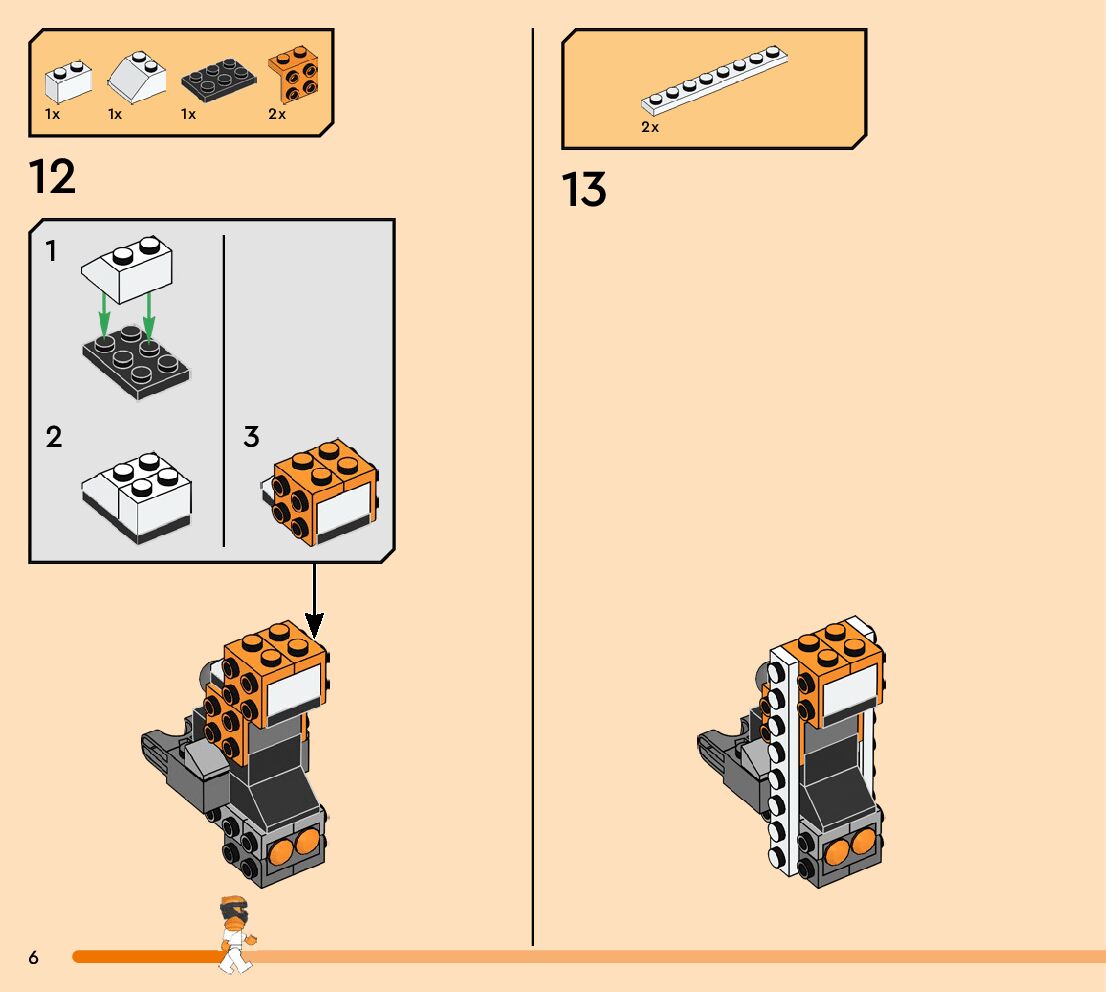 1x 1x 1x 2x

12

1

2

3

2x

13

6