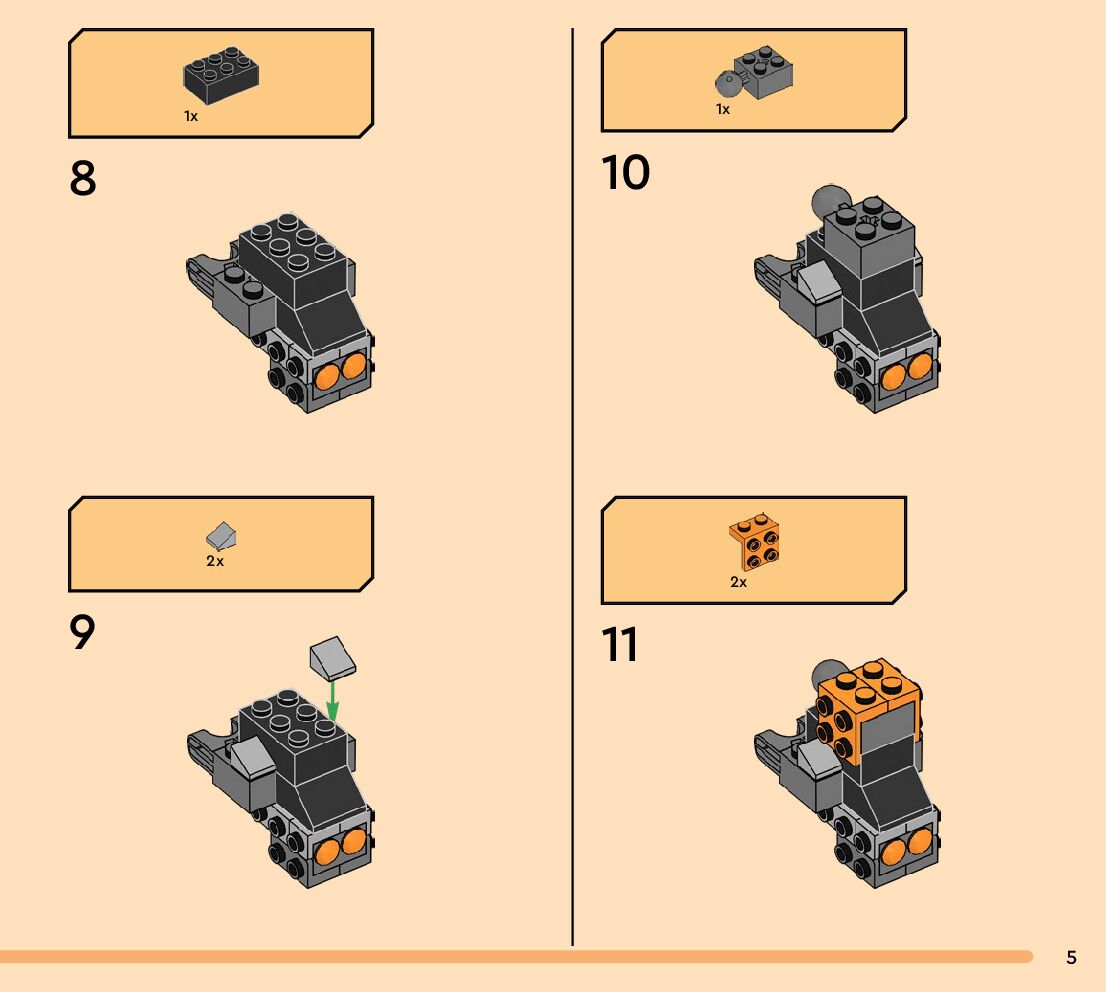 1x

8

2x

9

1x

10

2x

11

5