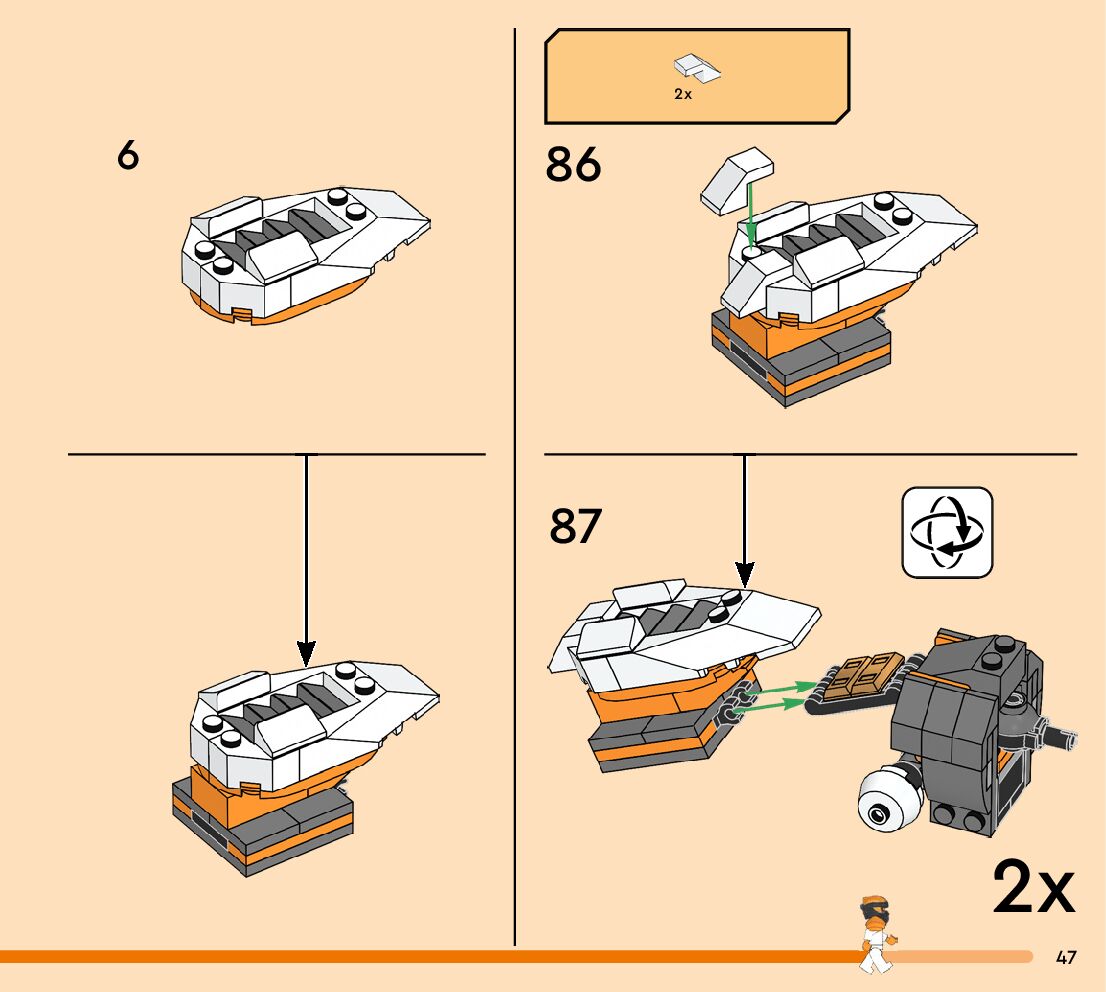 6

2x

86

87

2x

47