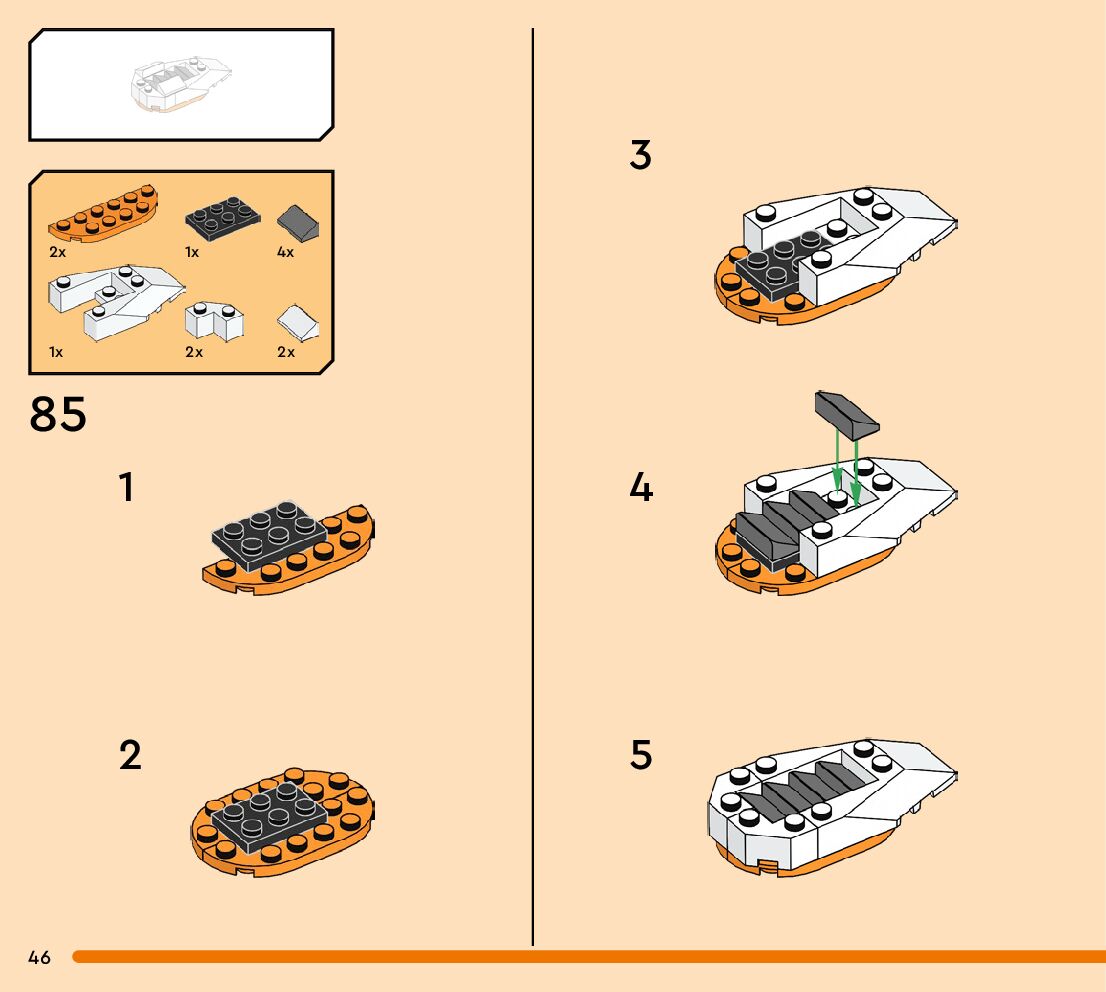 2x
1x
4x
1x
2x
2x

85

1

2

3

4

5

46