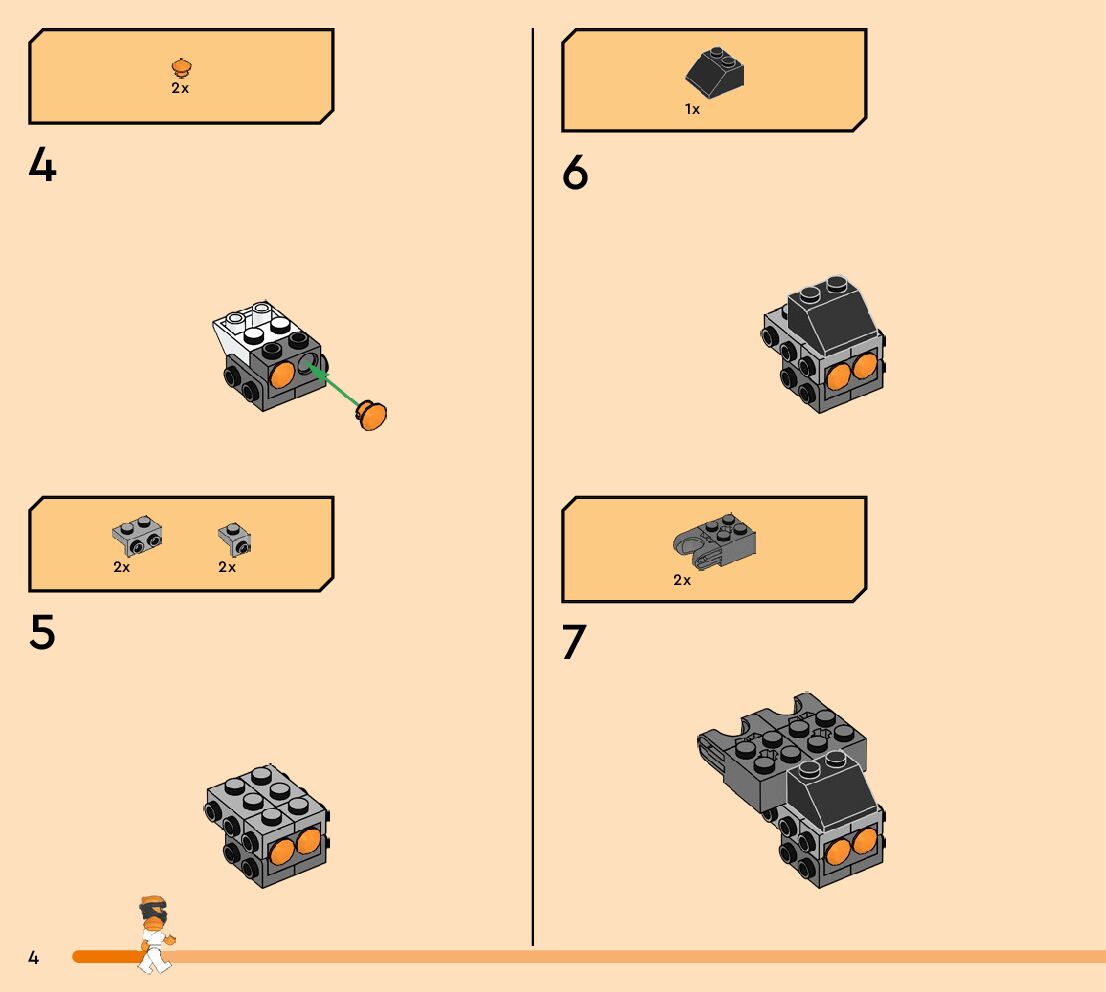 2x

4

2x 2x

5

1x

6

2x

7

4