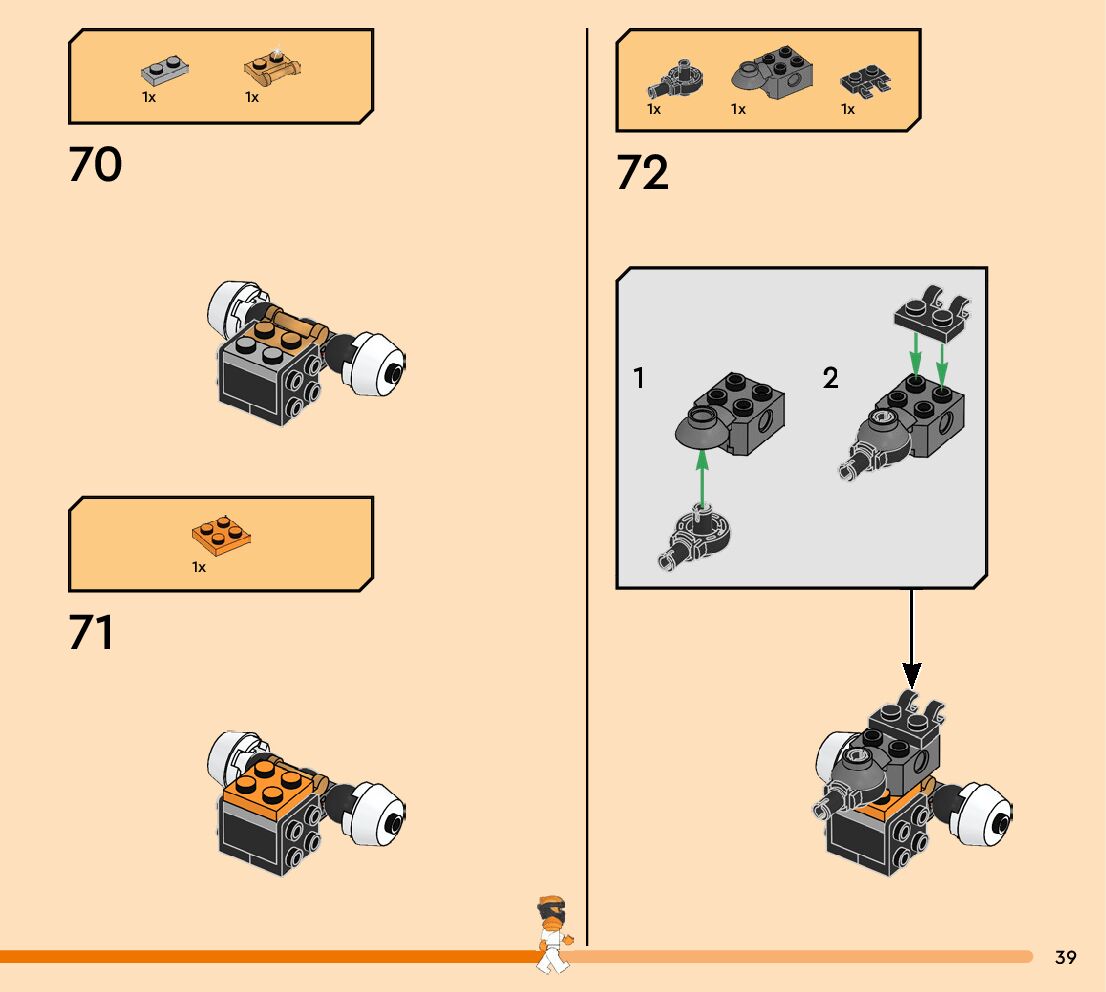 1x 1x

70

1x

71

1x 1x 1x

72

1

2

39