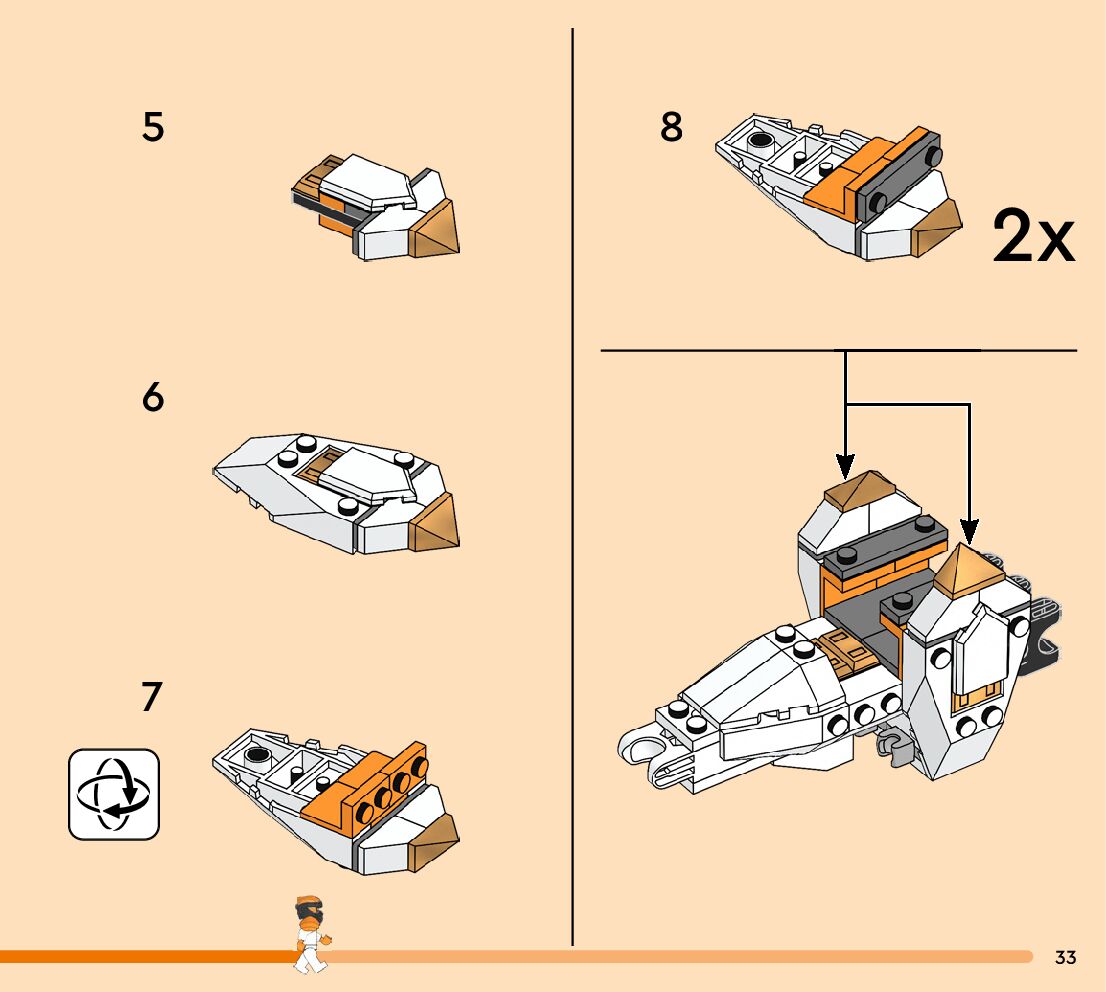 5

6

7

8

2x

33