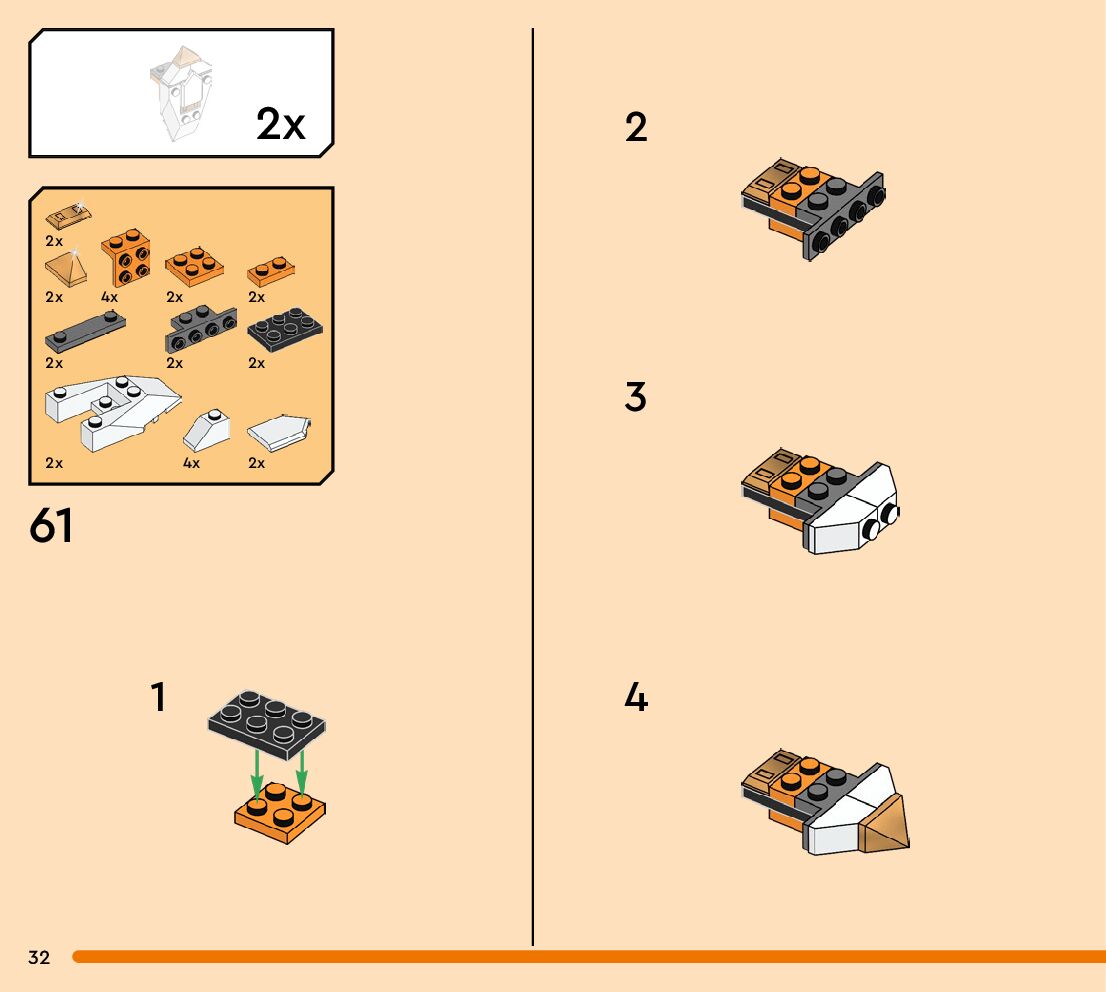 2x

2x
2x 4x 2x 2x
2x 2x 2x
2x 4x 2x

61

1

2

3

4

32