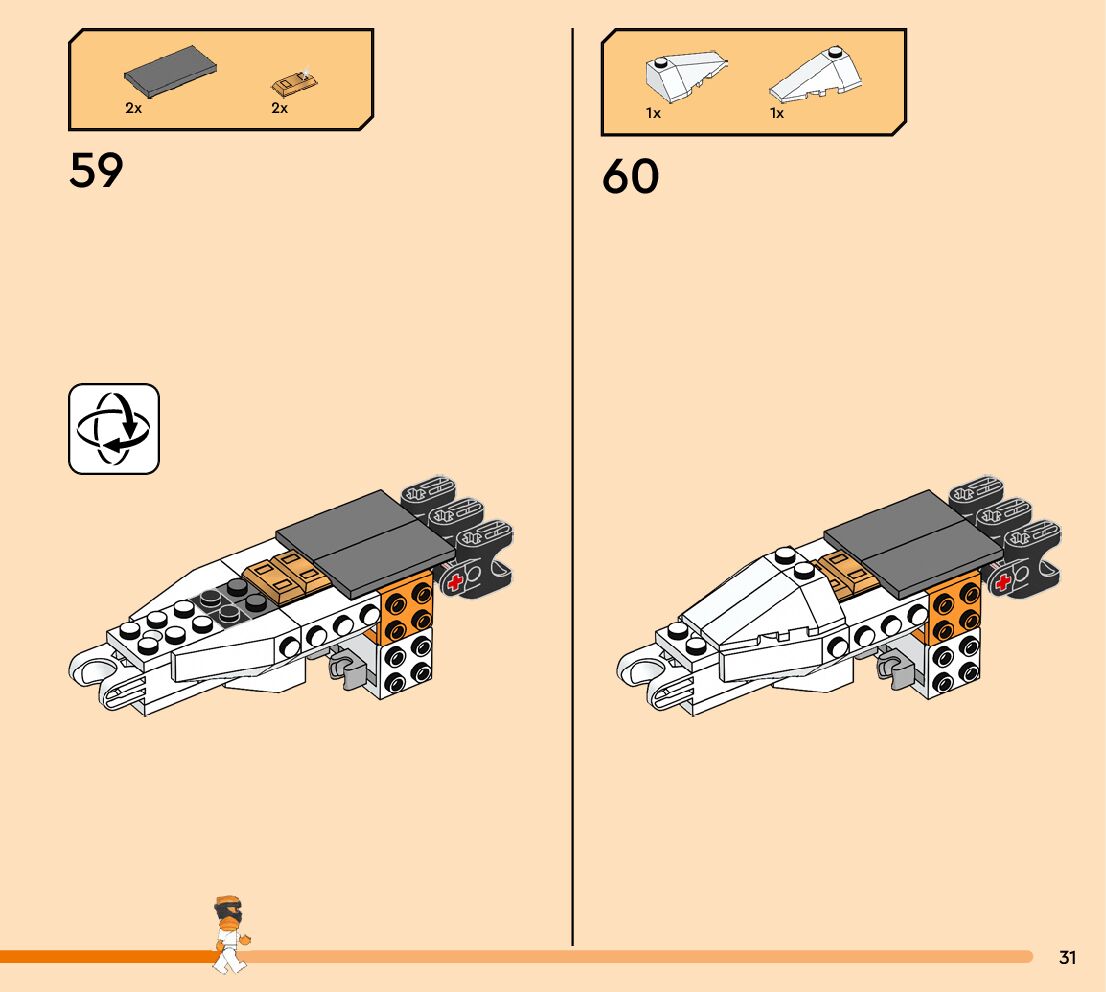 2x 2x

59

1x 1x

60

31