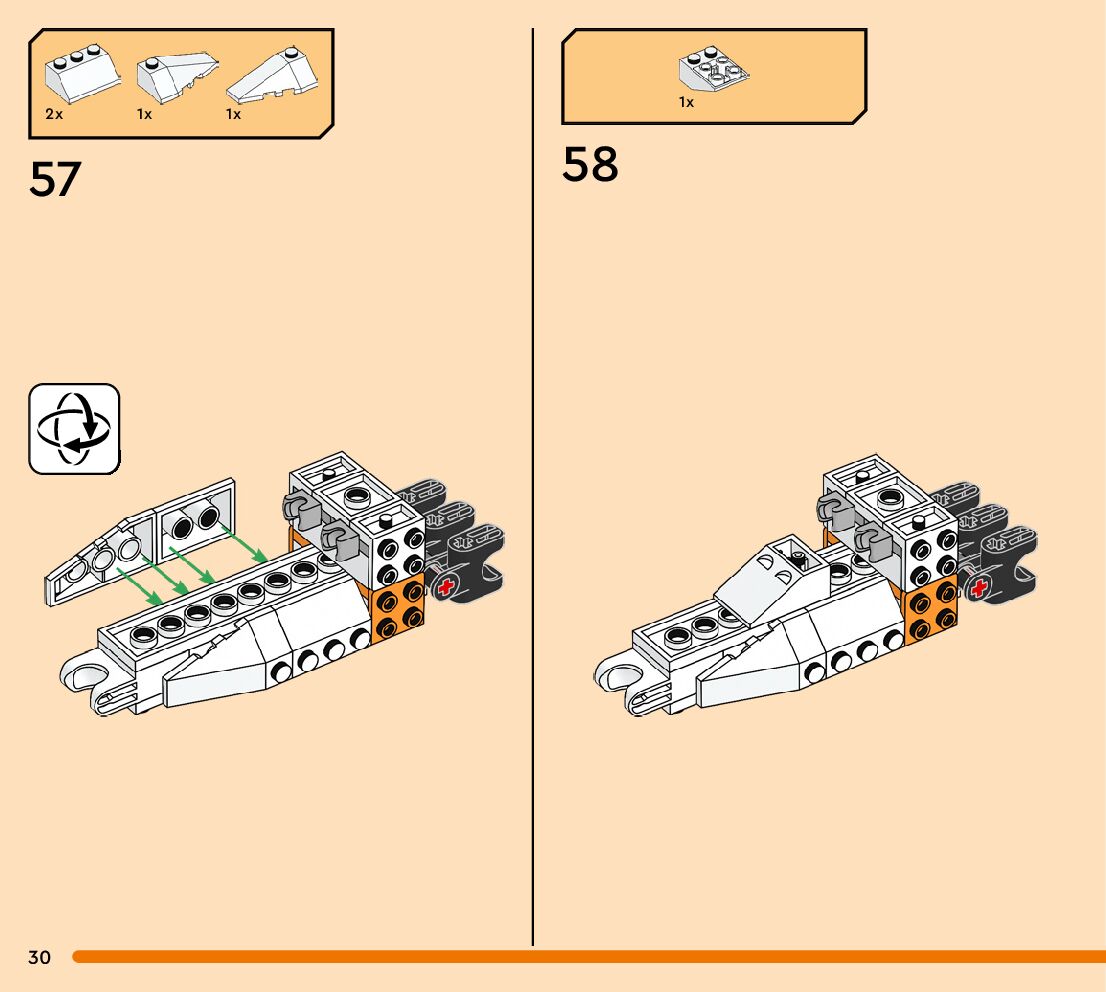 2x 1x 1x

57

1x

58

30