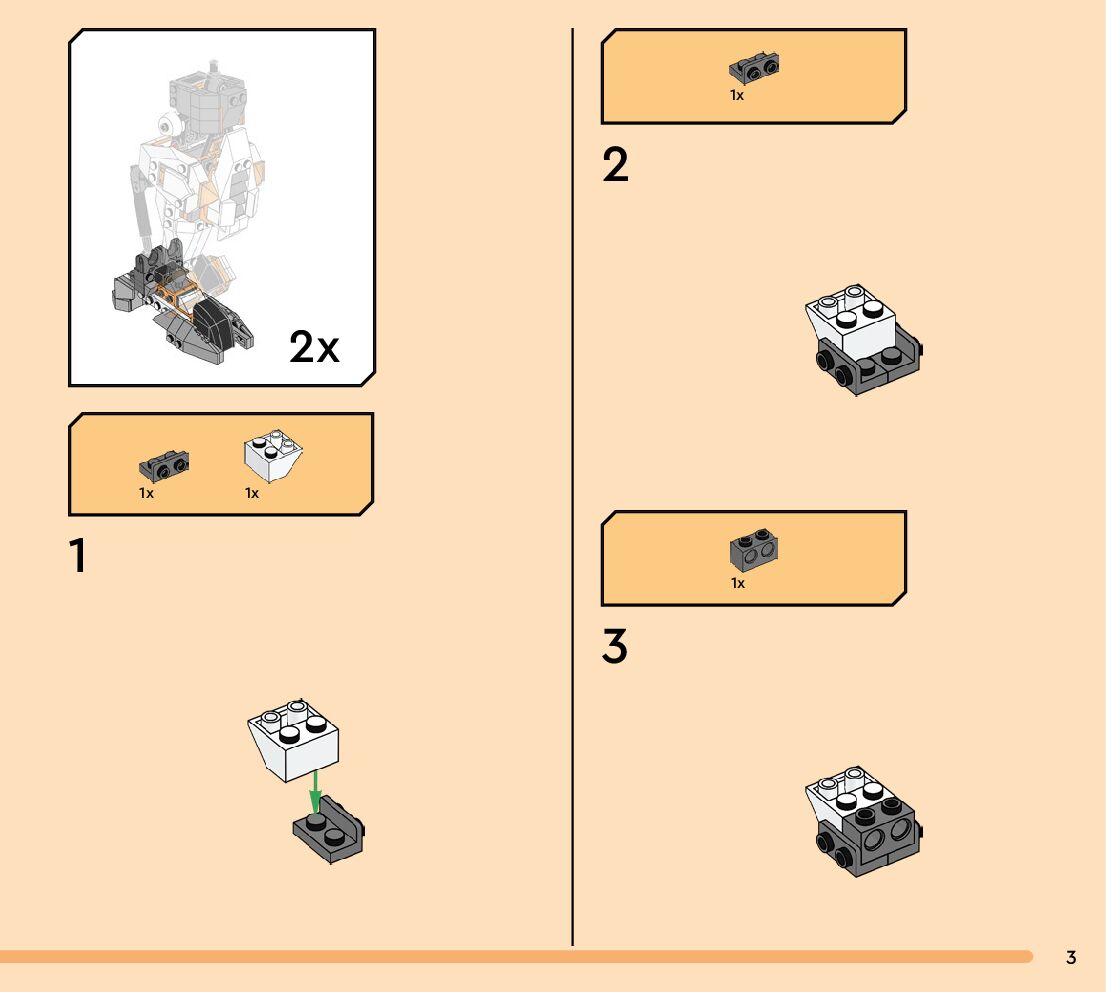 2x

1x 1x

1

1x

2

1x

3

3