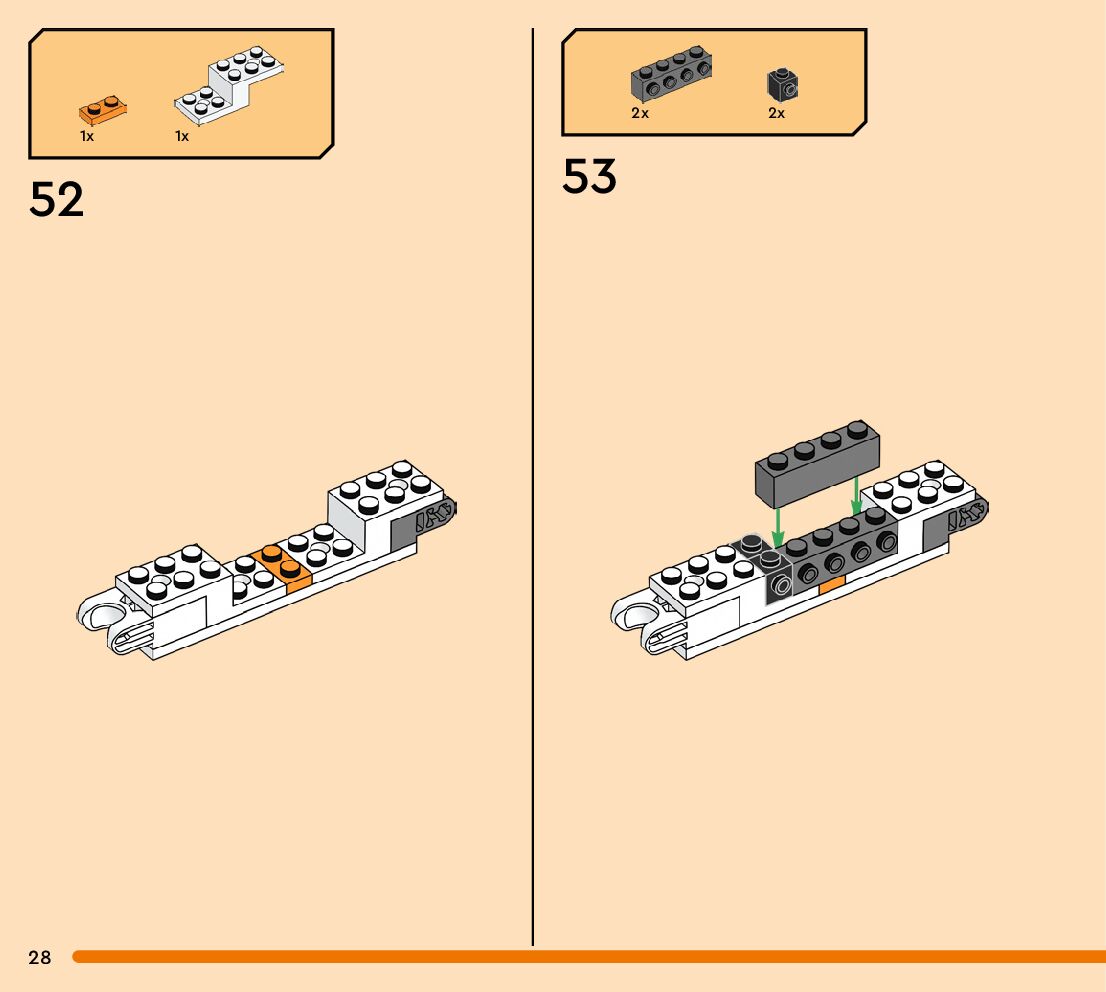 1x 1x

52

2x 2x

53

28