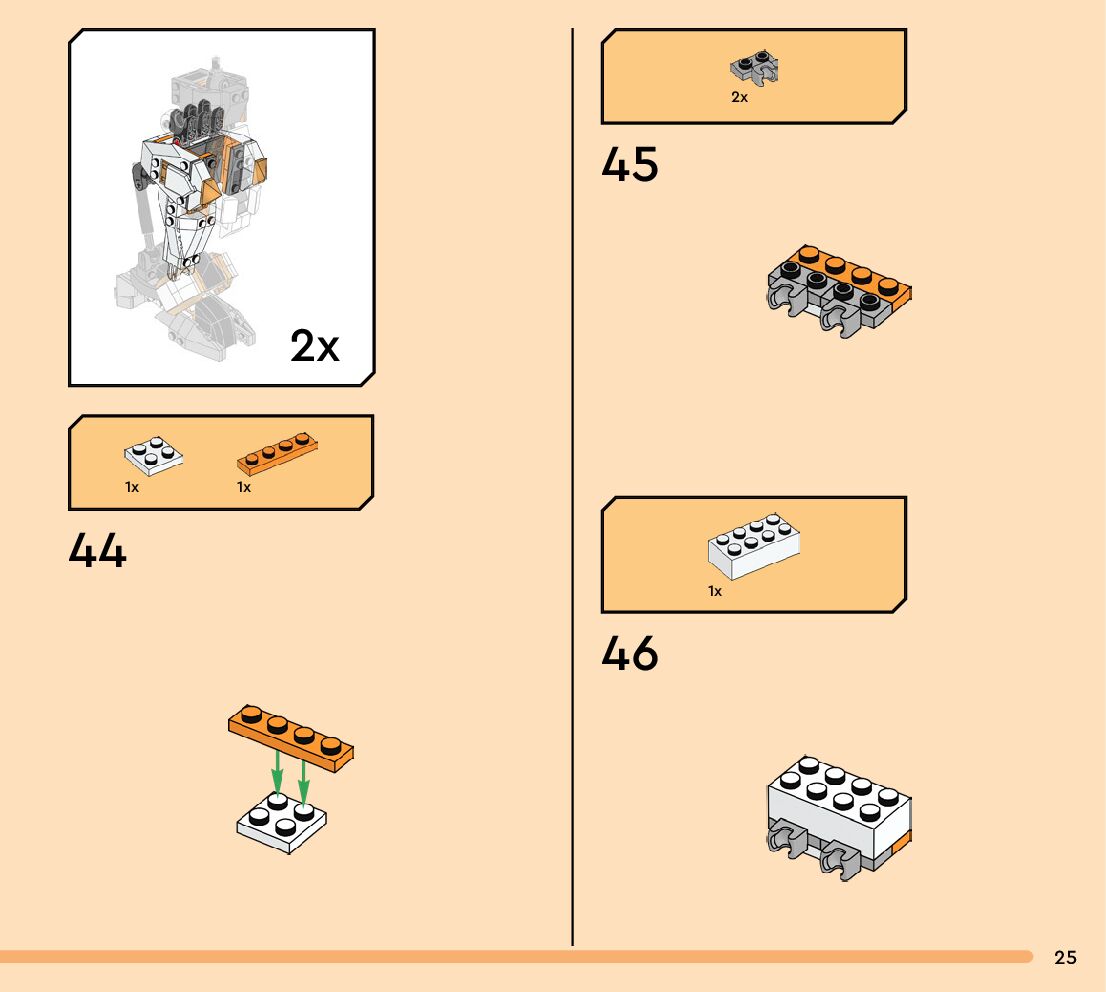 2x

1x 1x

44

2x

45

1x

46

25