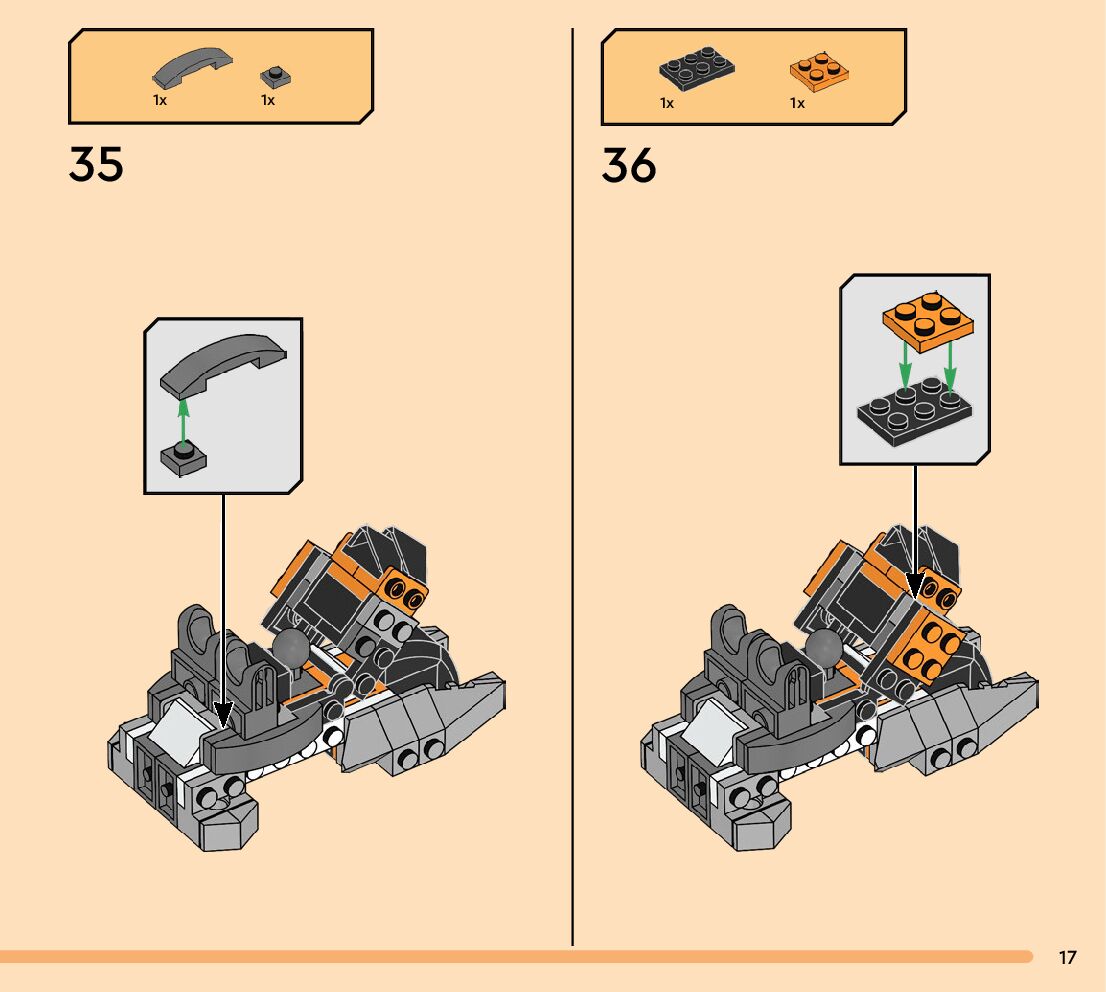 1x 1x

35

1x 1x

36

17