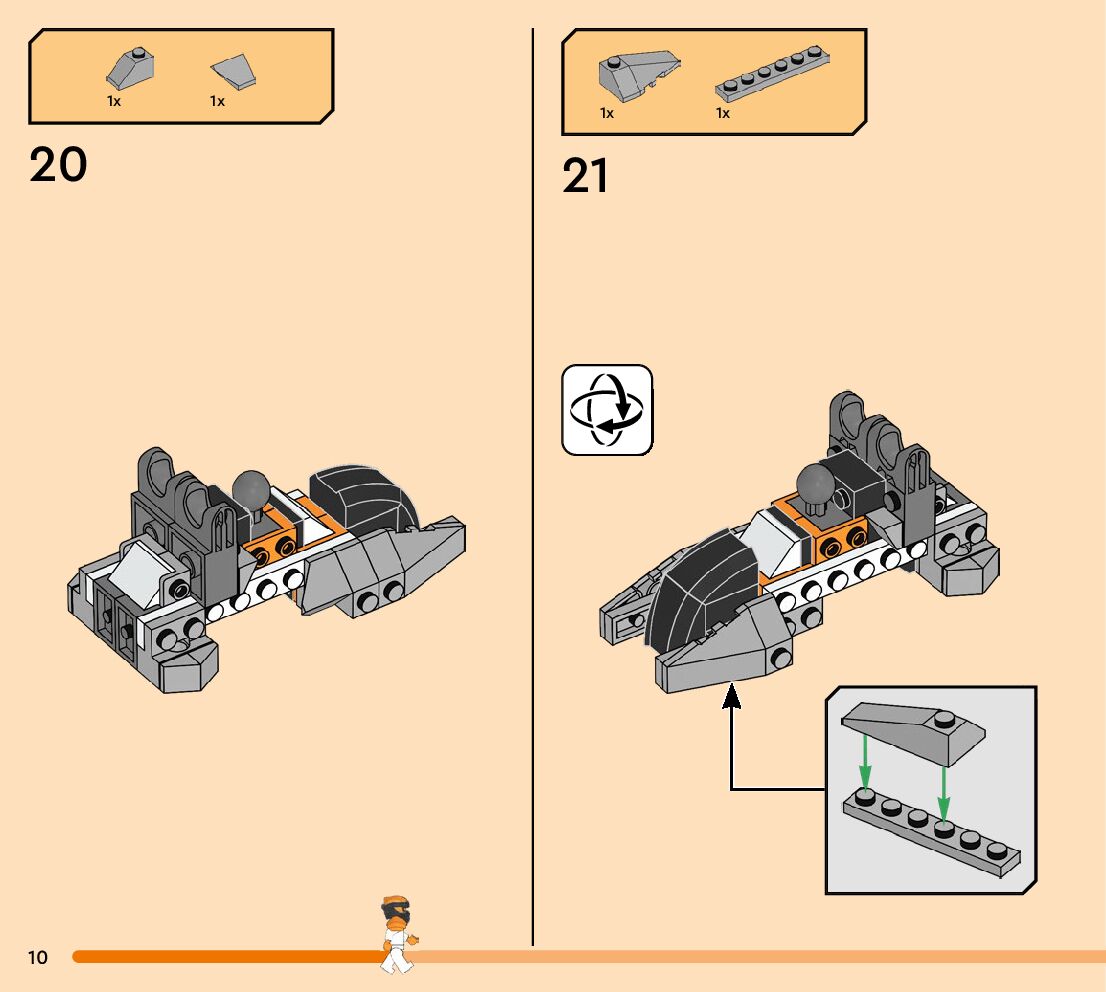 1x 1x

20

1x 1x

21

10