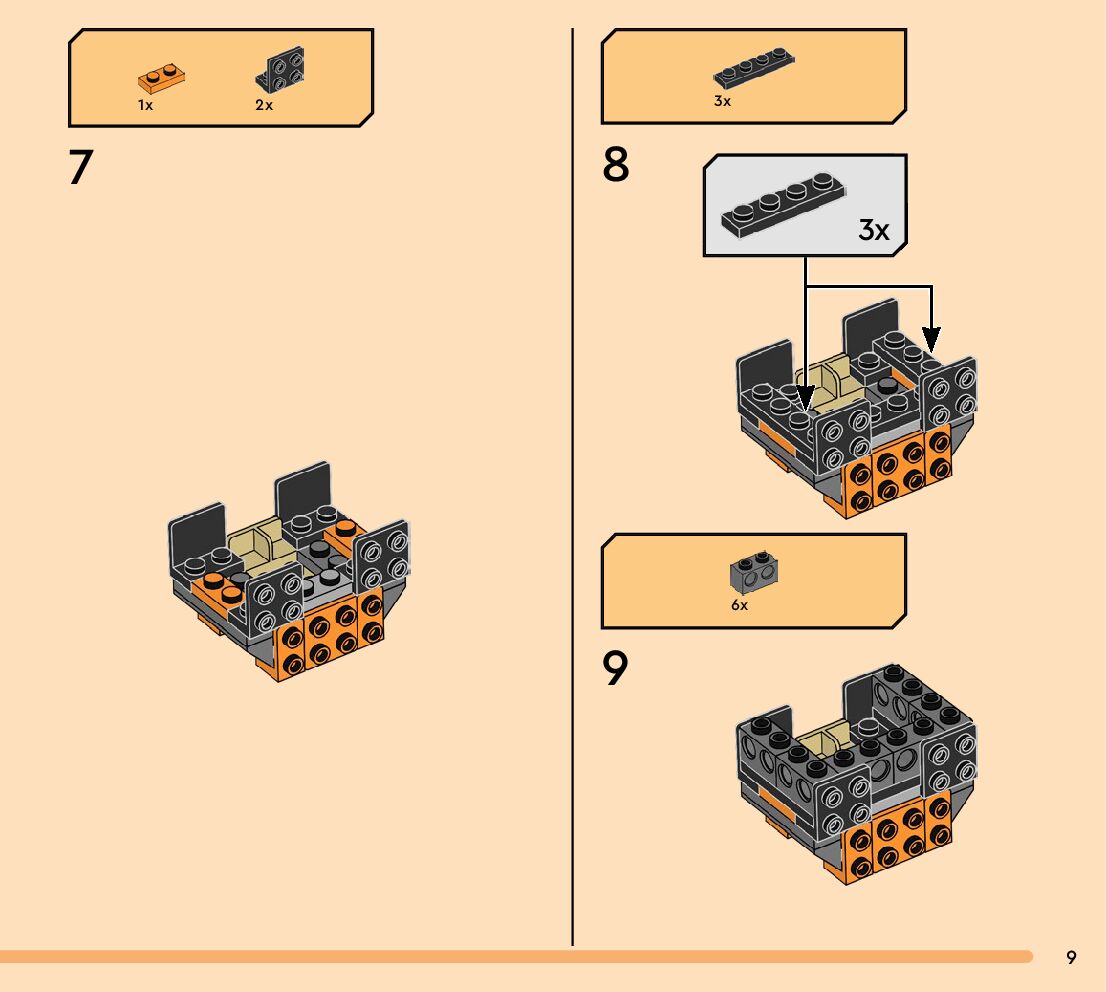 1x 2x

7

3x

8

3x

6x

9

9