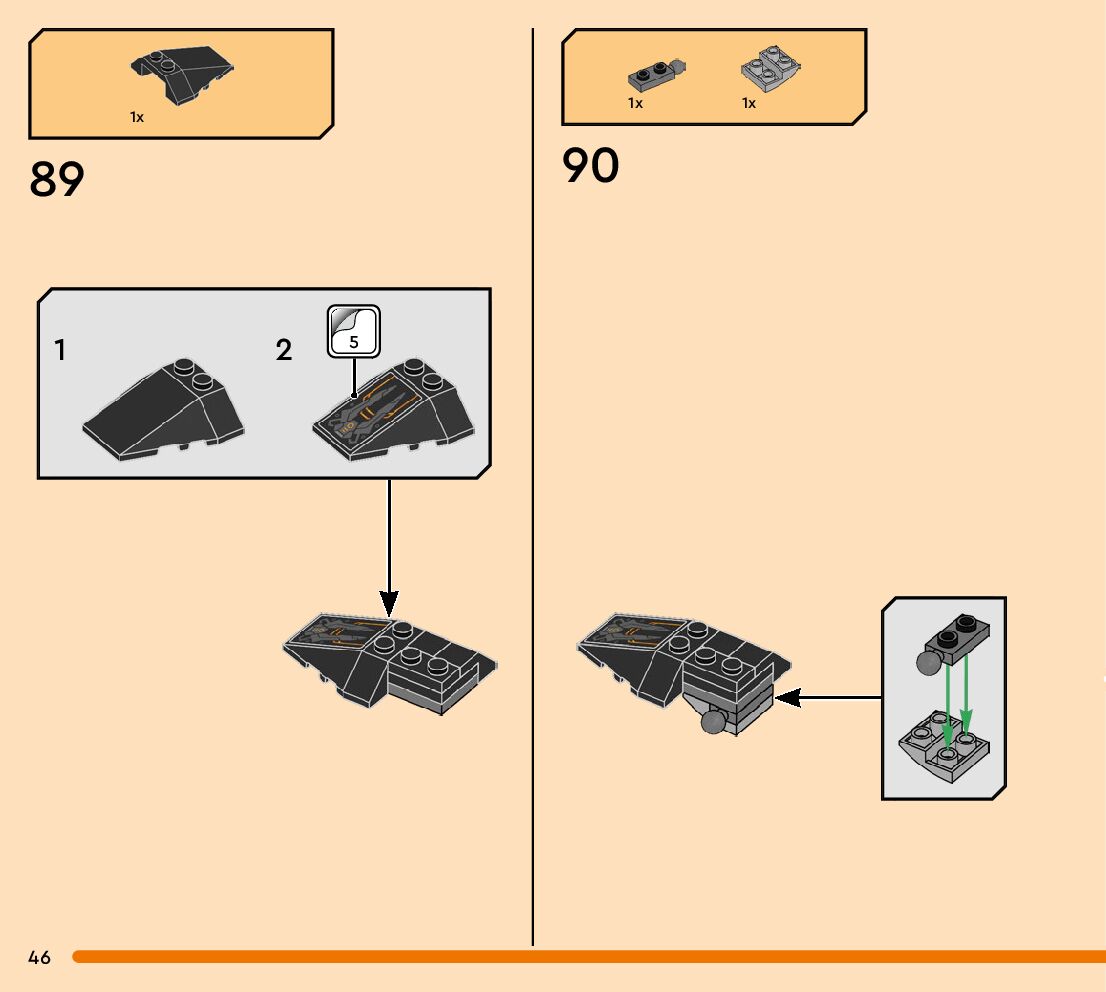 1x

89

1

2

5

1x

1x

90

46