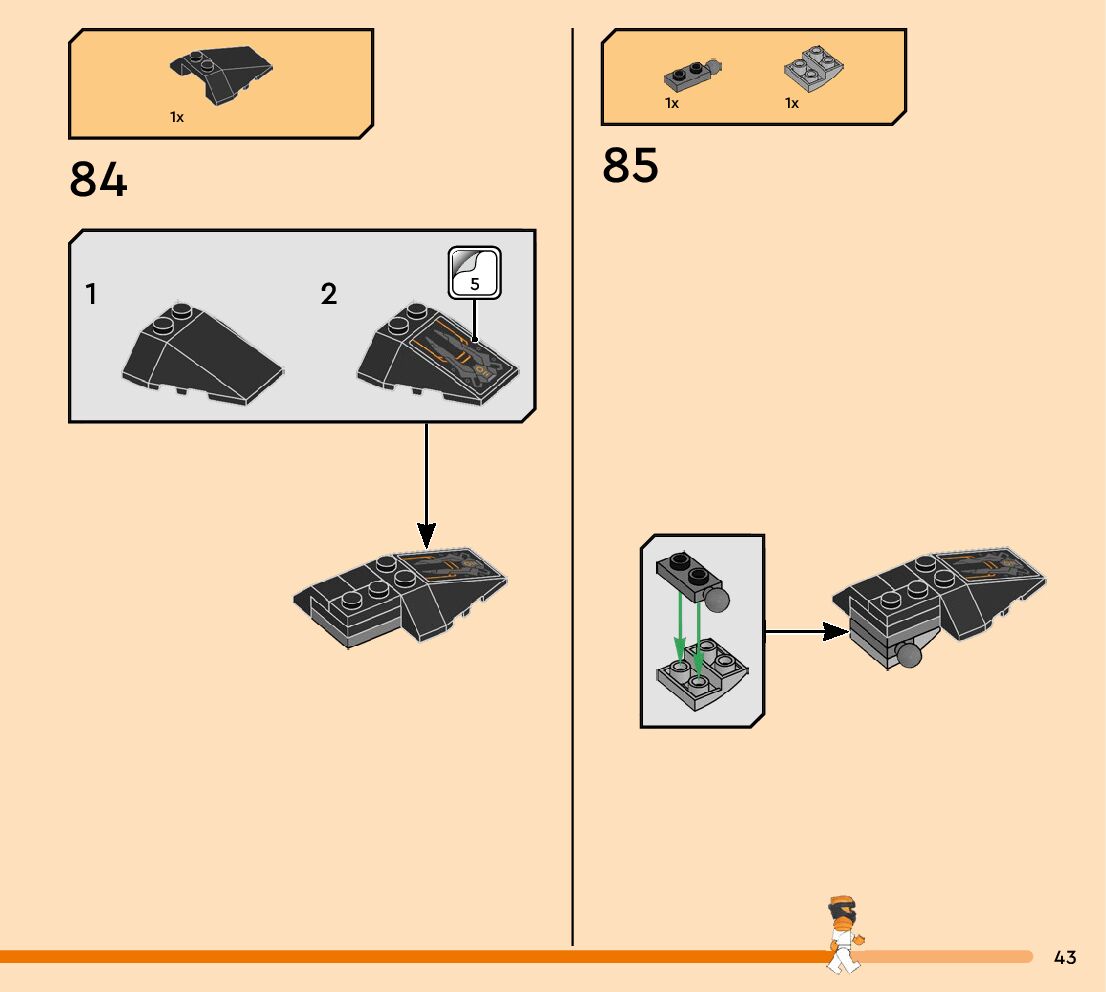 1x

84

1

2

5

1x

1x

85

43