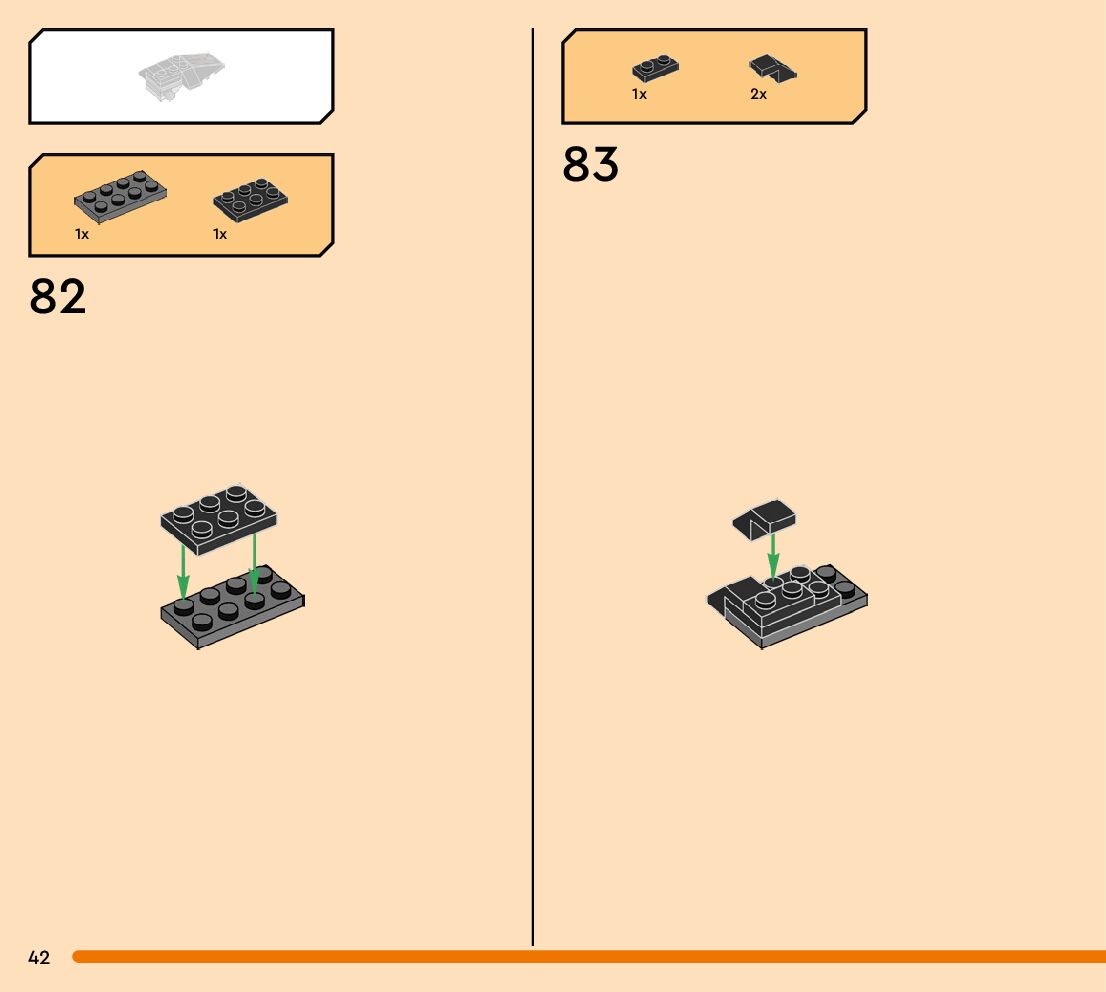 1x 1x

82

1x 2x

83

42