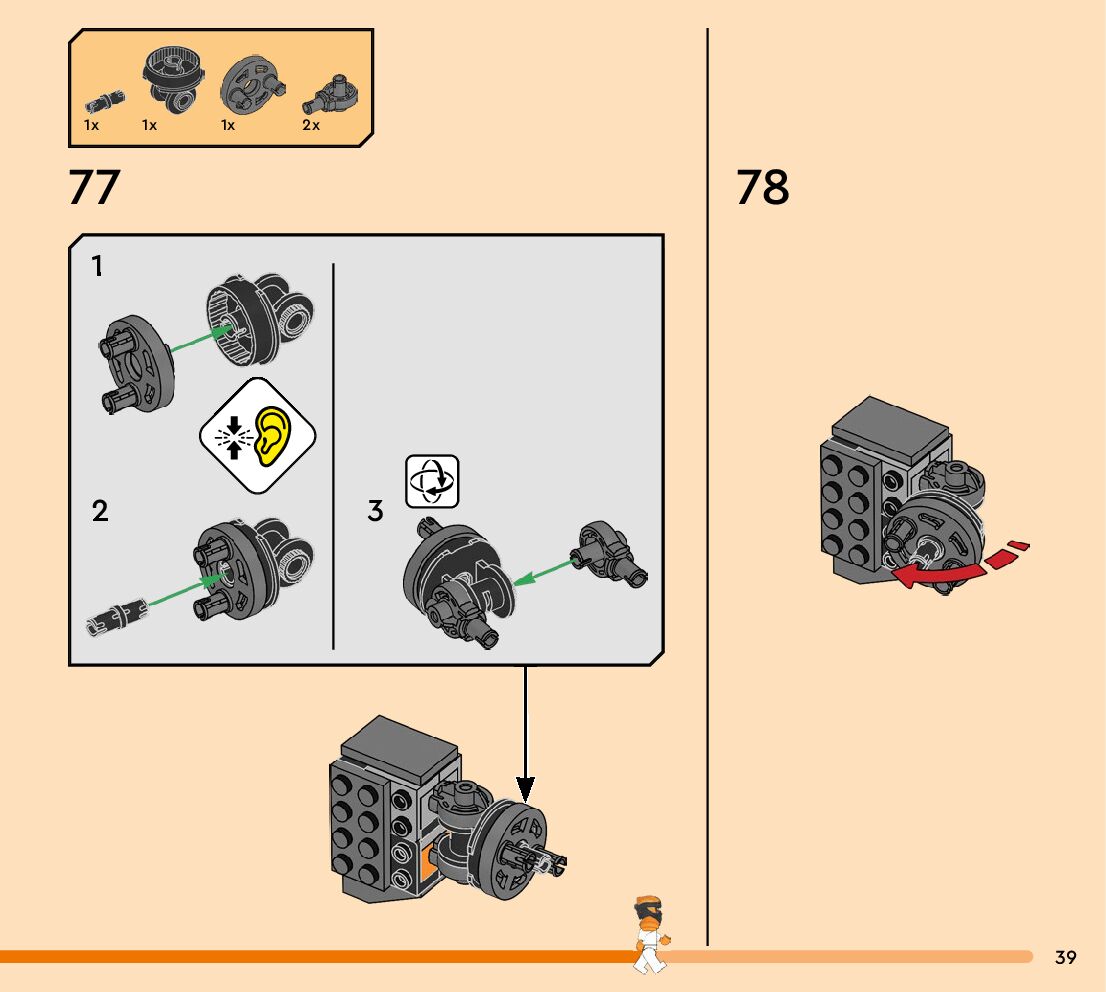 1x 1x 1x 2x

77

1

2

3

78

39