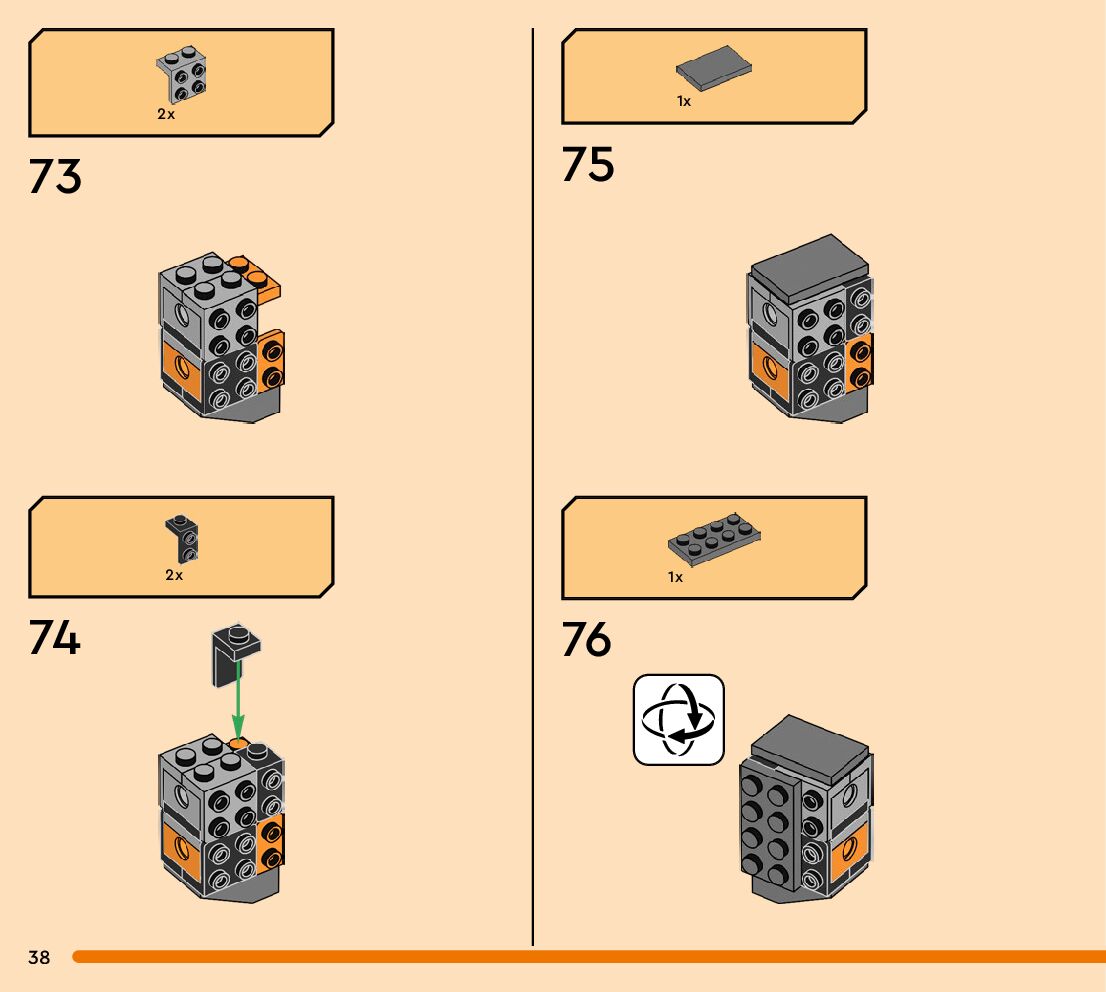 2x

73

2x

74

1x

75

1x

76

38