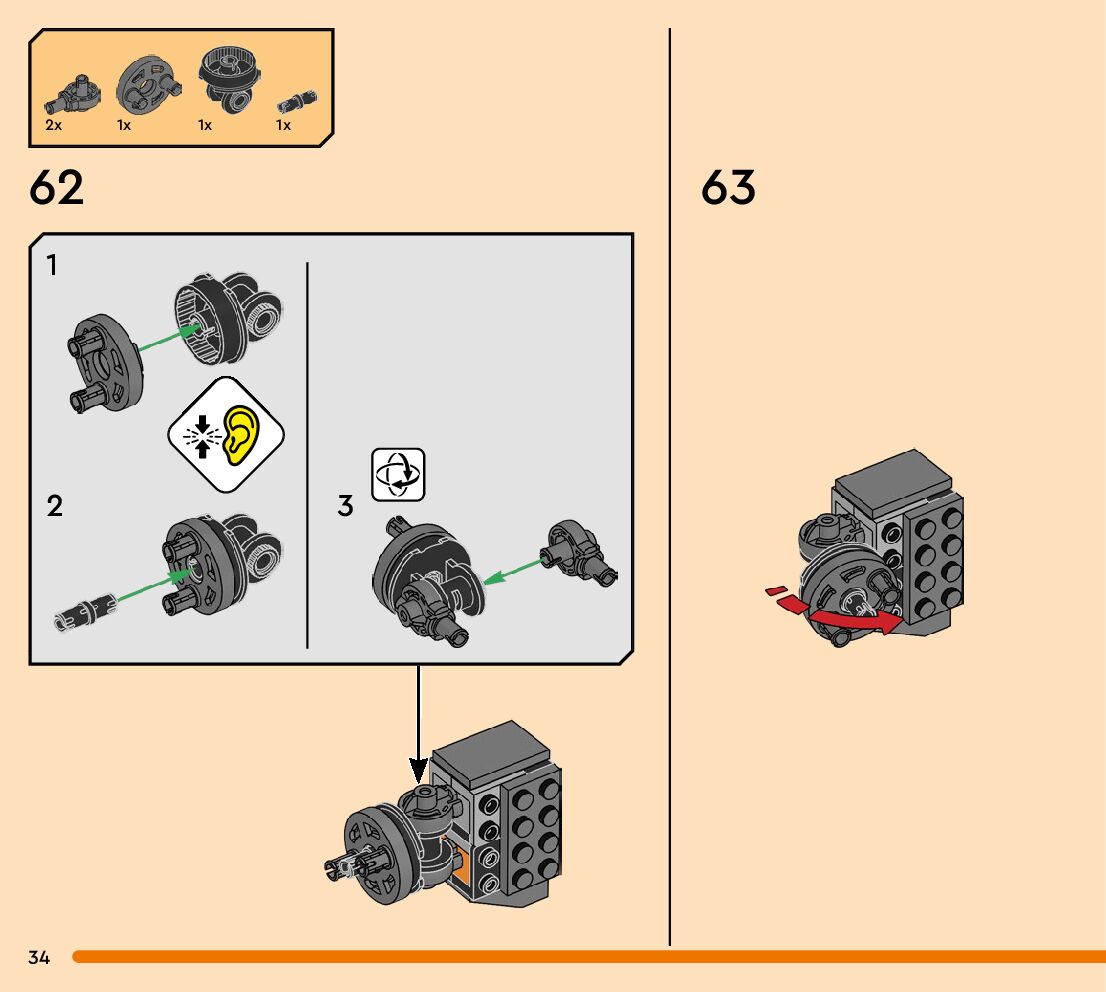 2x
1x
1x
1x

62

1

2

3

63

34