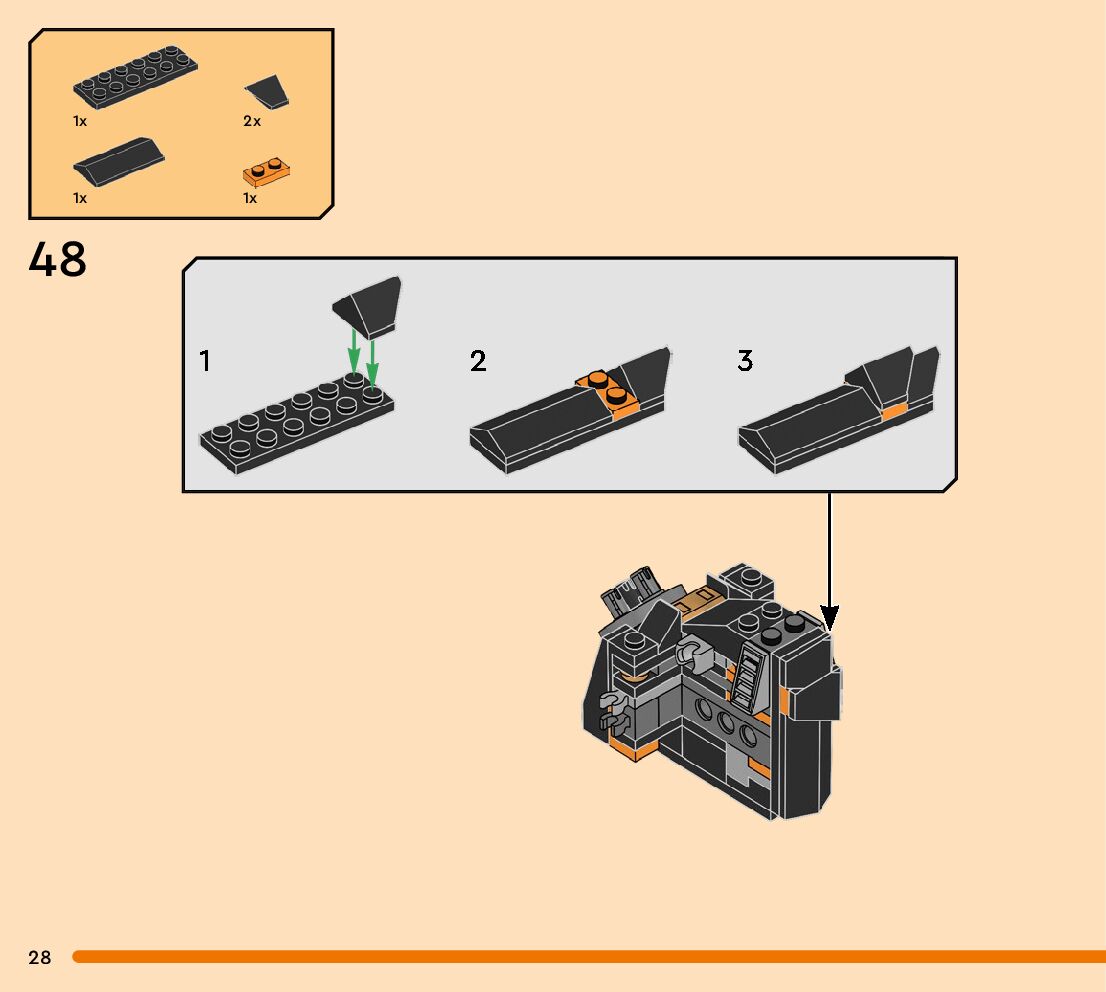 1x
2x
1x
1x

48

1
2
3

28