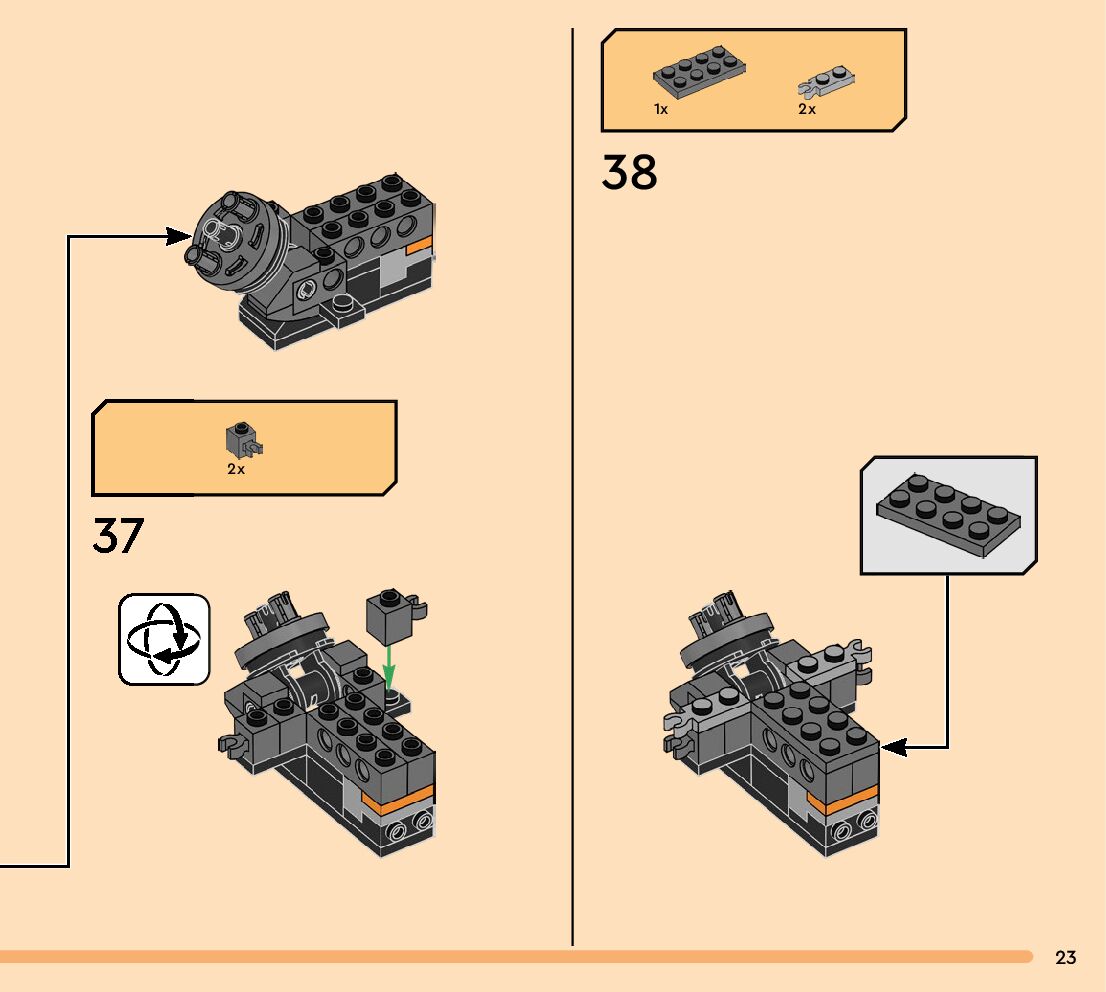 2x

37

1x 2x

38

23