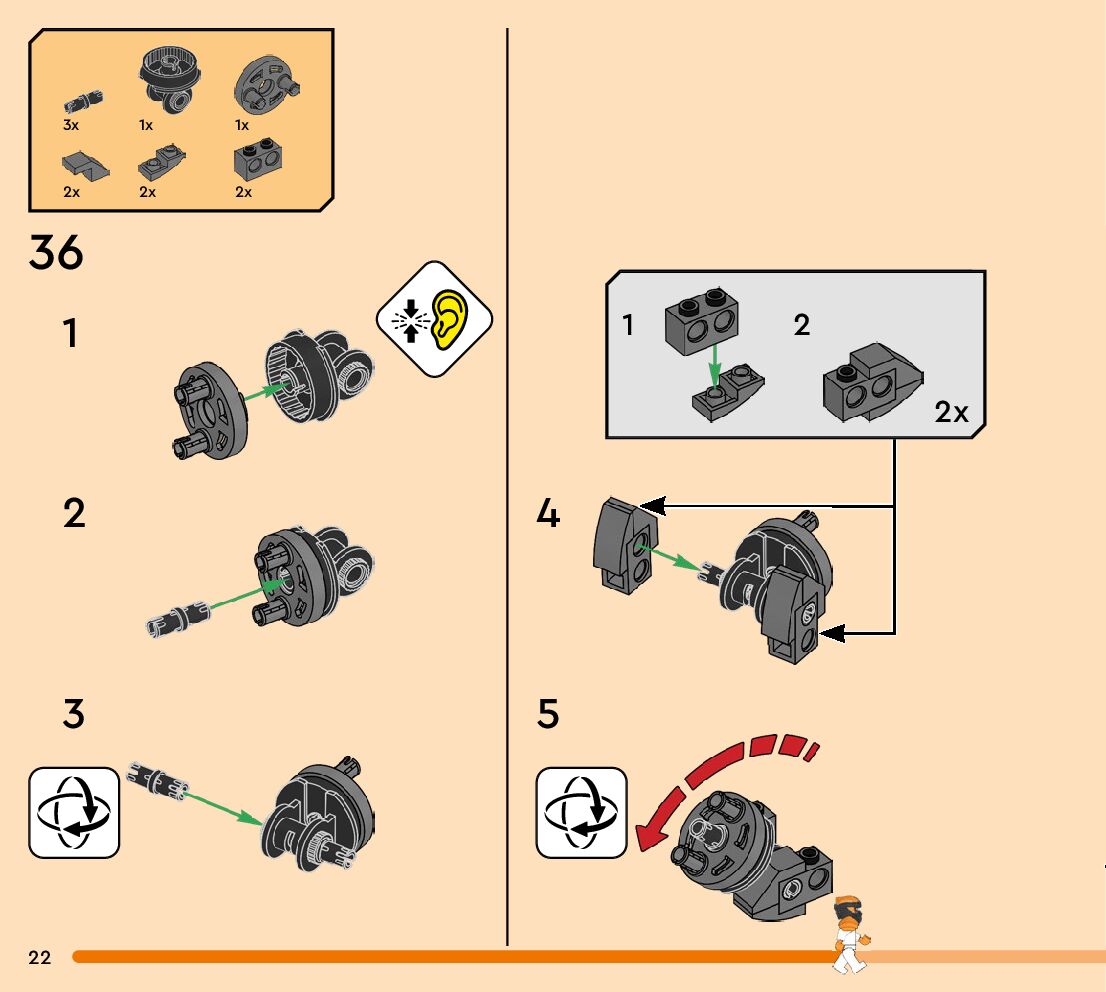 3x 1x 1x
2x 2x 2x

36

1

2

3

1 2
2x

4

5

22