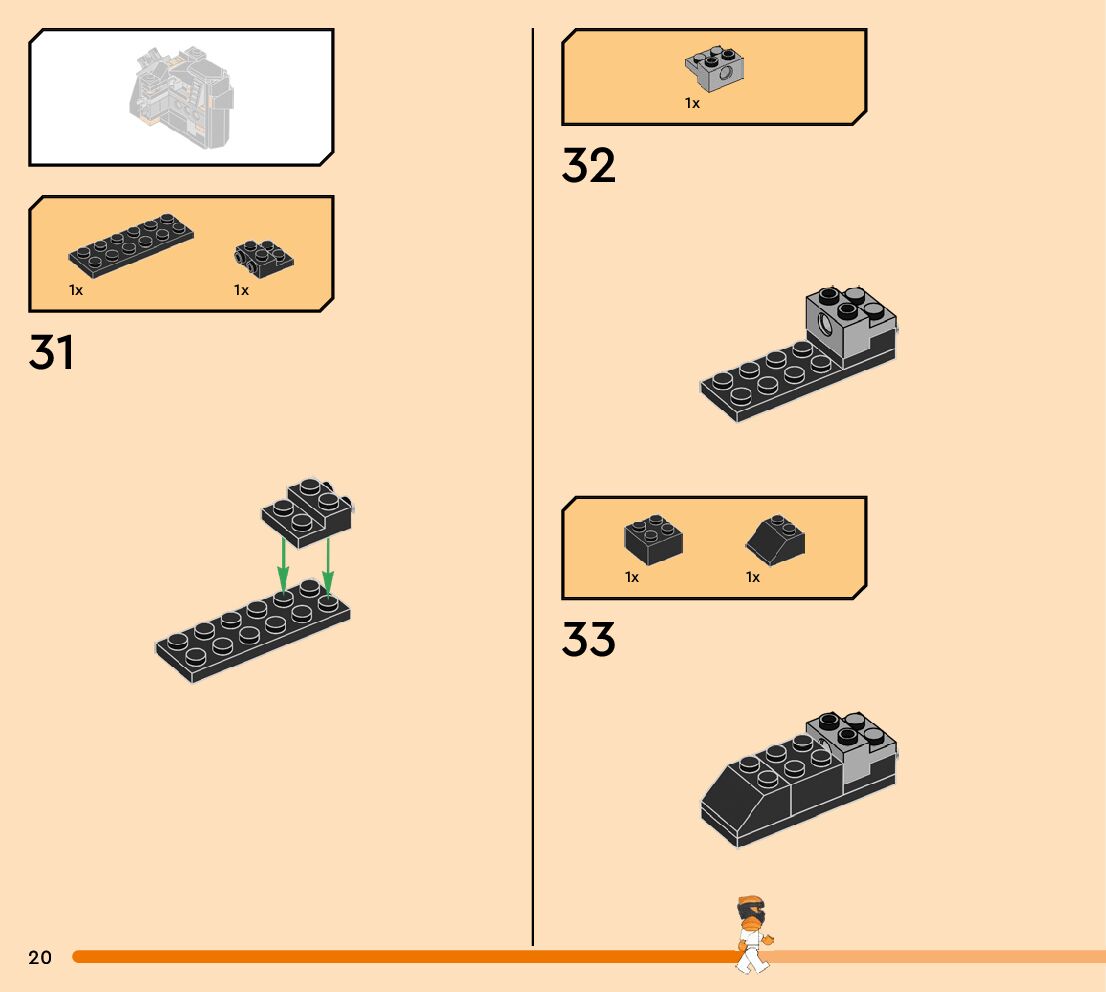 1x 1x

31

1x

32

1x 1x

33

20