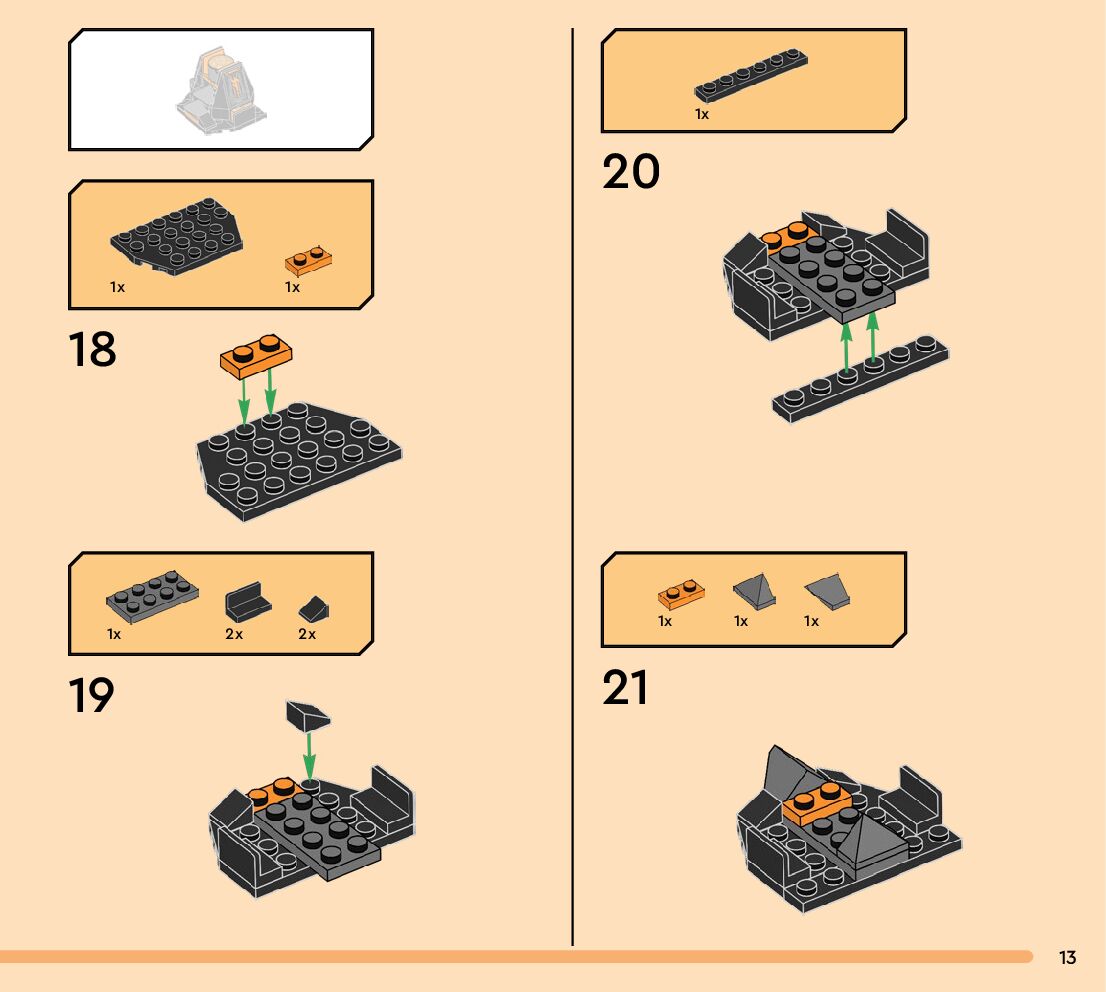 1x

1x

18

1x

2x

2x

19

1x

20

1x

1x

1x

21

13