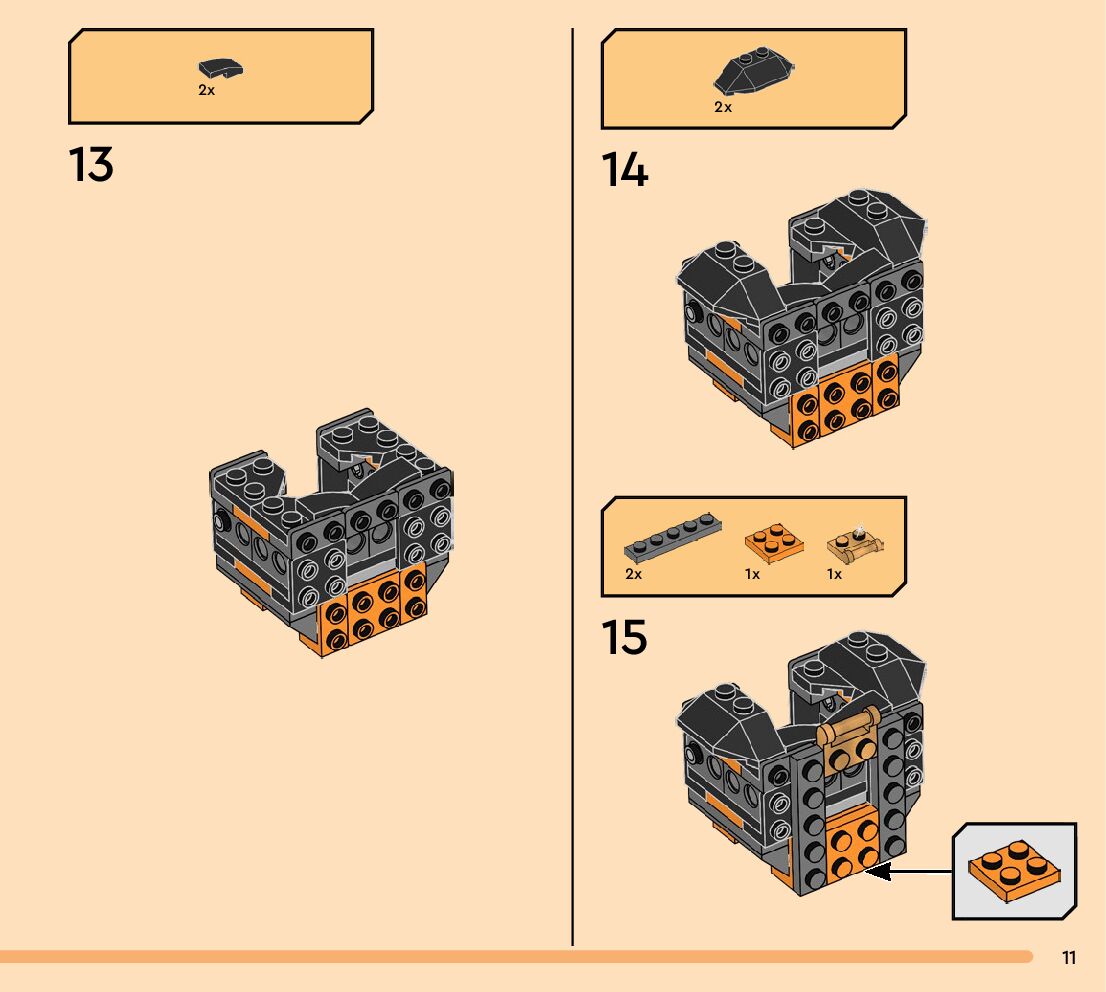 2x

13

2x

14

2x
1x
1x

15

11