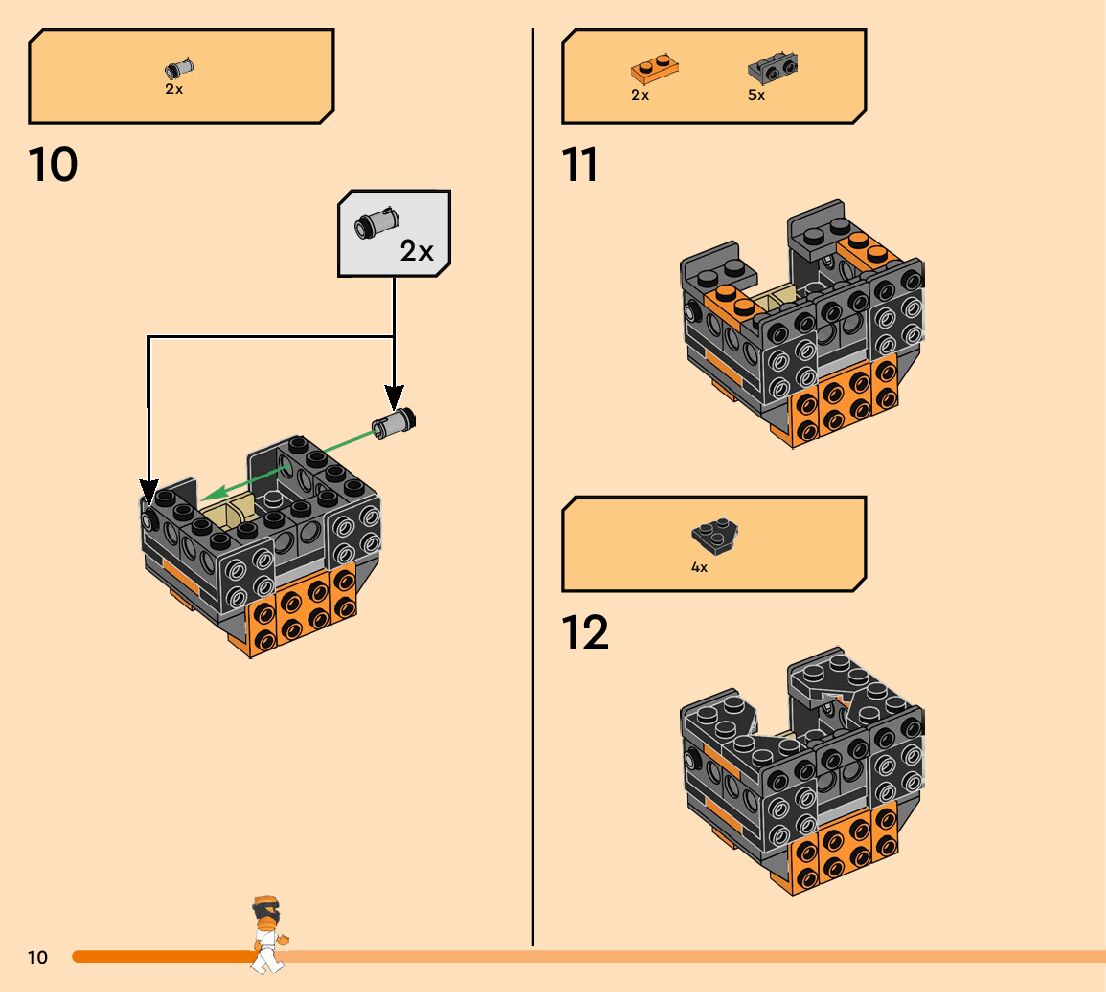 2x

10

2x

2x 5x

11

4x

12

10