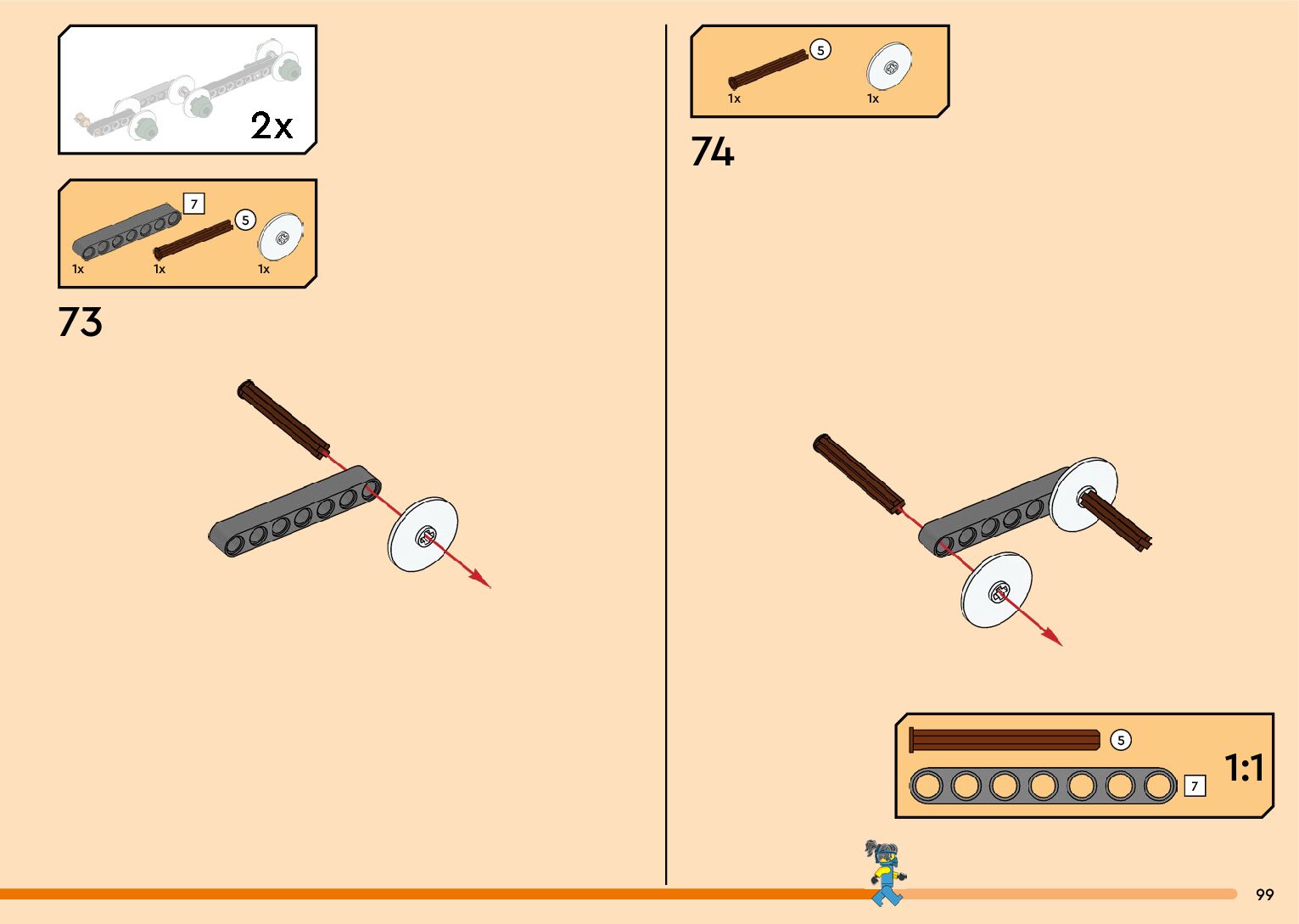 2x

7
5
1x
1x
1x

73

5
1x
1x

74

5
7
1:1

99