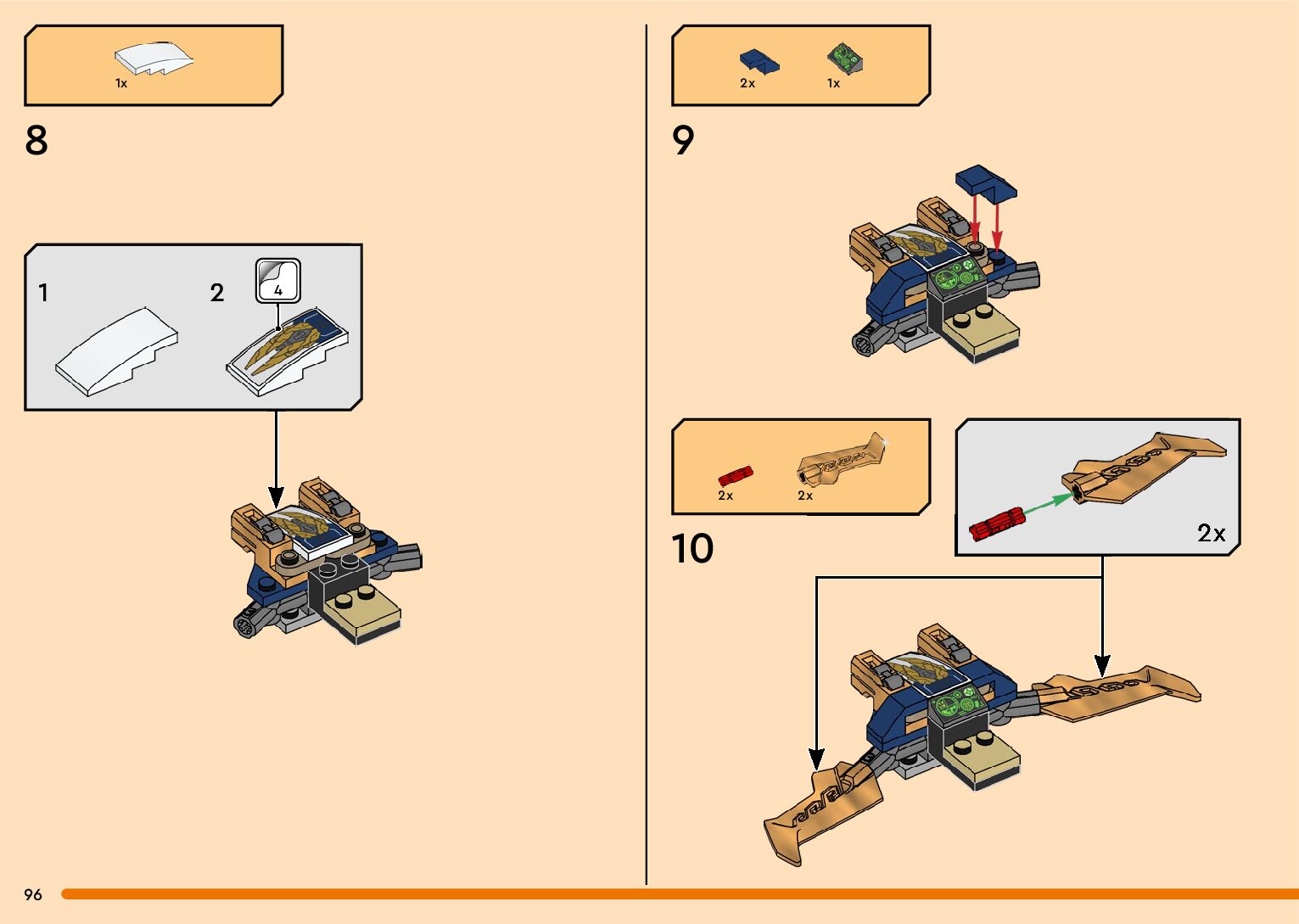 1x

8

1

2

4

2x

1x

9

2x

2x

10

2x

96