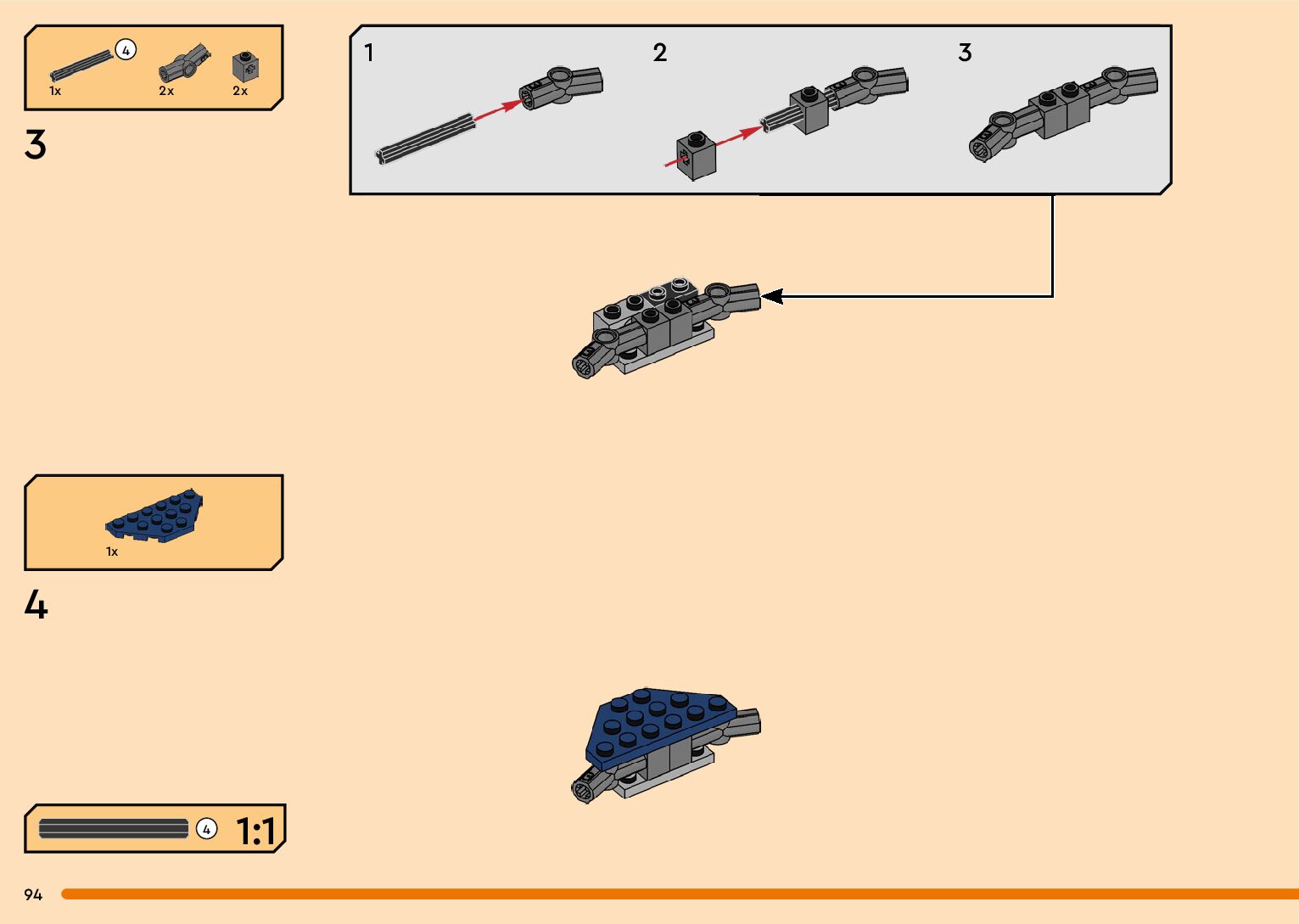 4
1x
2x
2x

3

1
2
3

1x

4

4
1:1

94