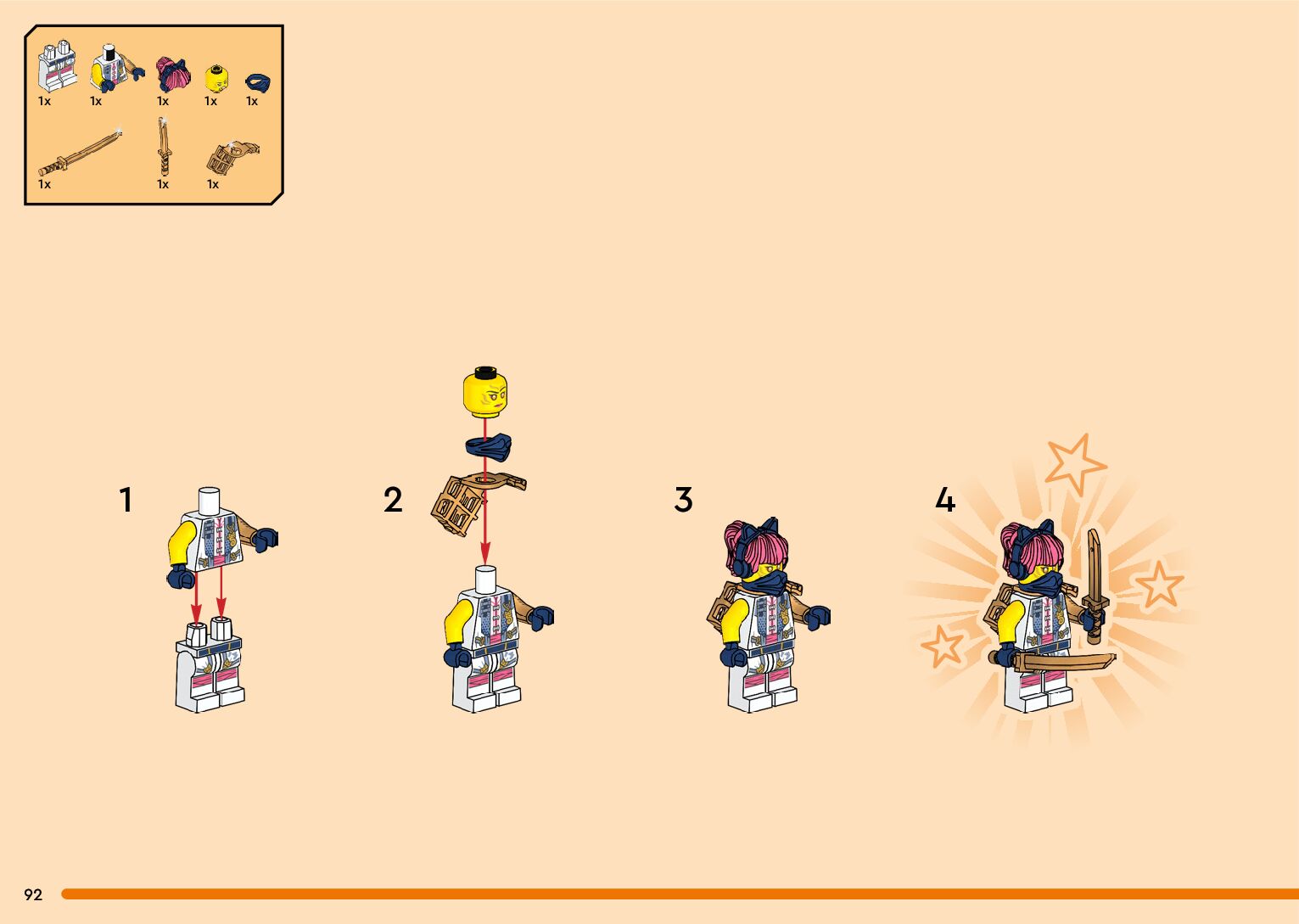 1x 1x 1x 1x 1x

1x 1x 1x

1

2

3

4

92