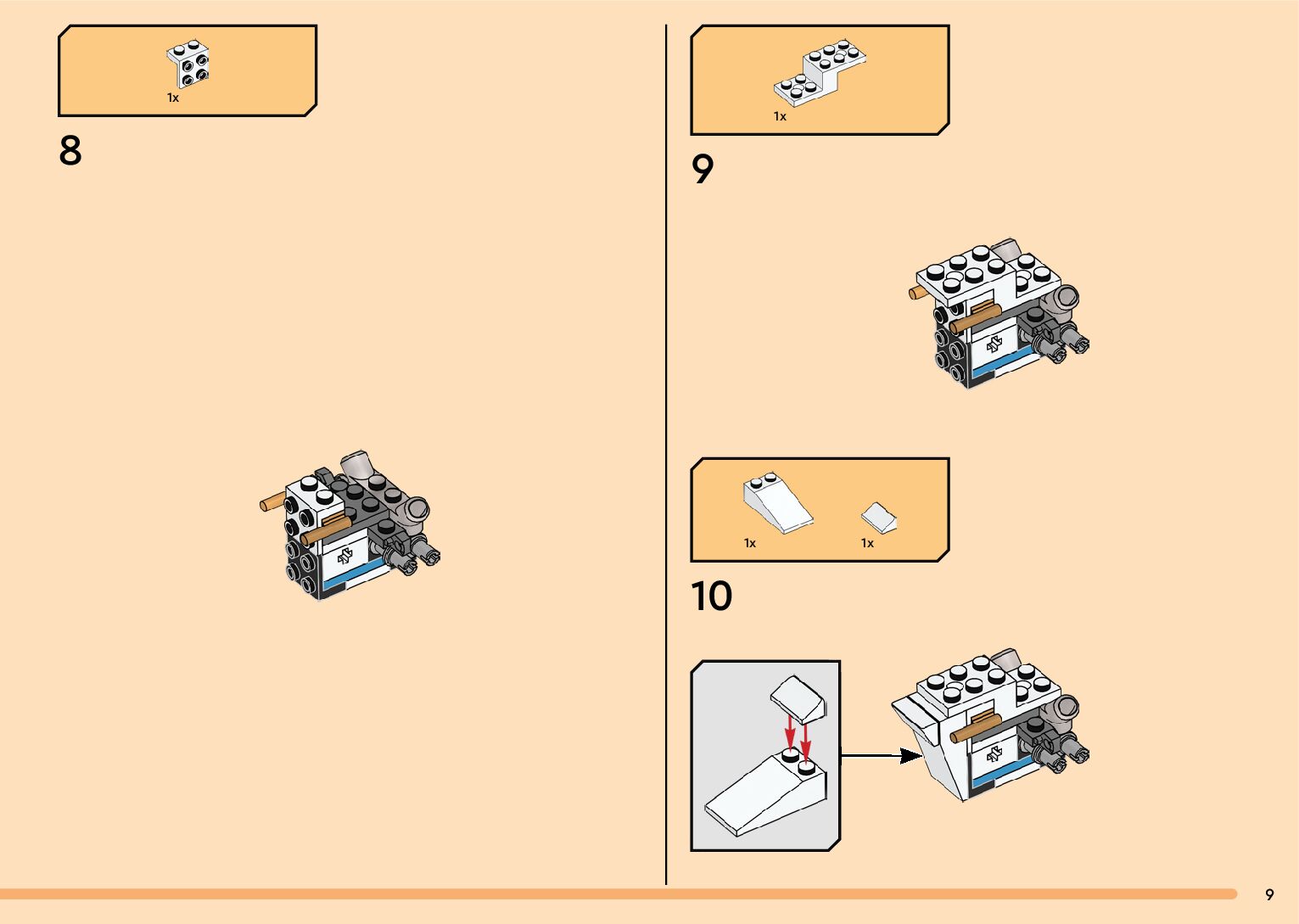 1x

8

1x

9

1x

1x

10

9