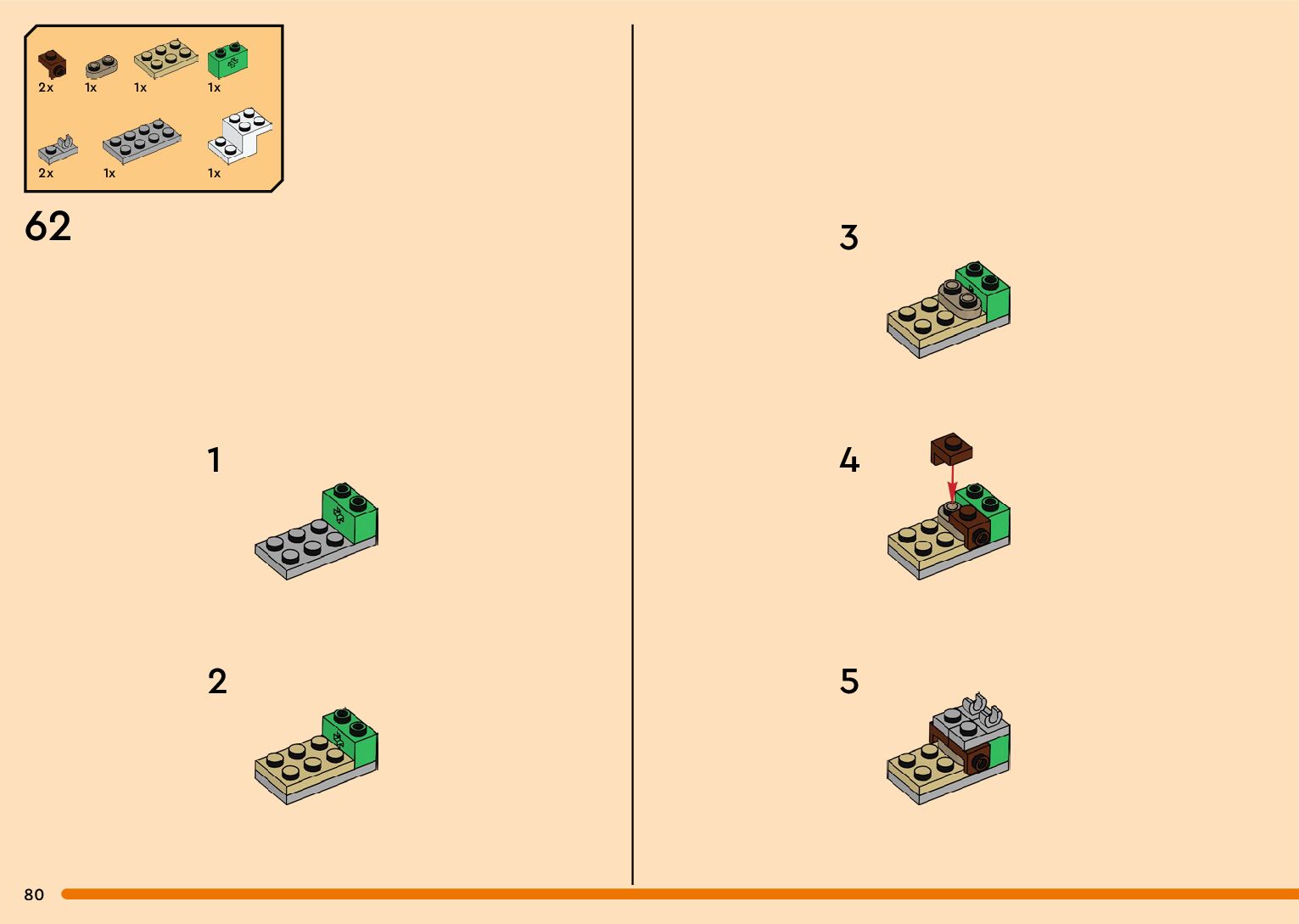 2x 1x 1x 1x

2x 1x 1x

62

1

2

3

4

5

80