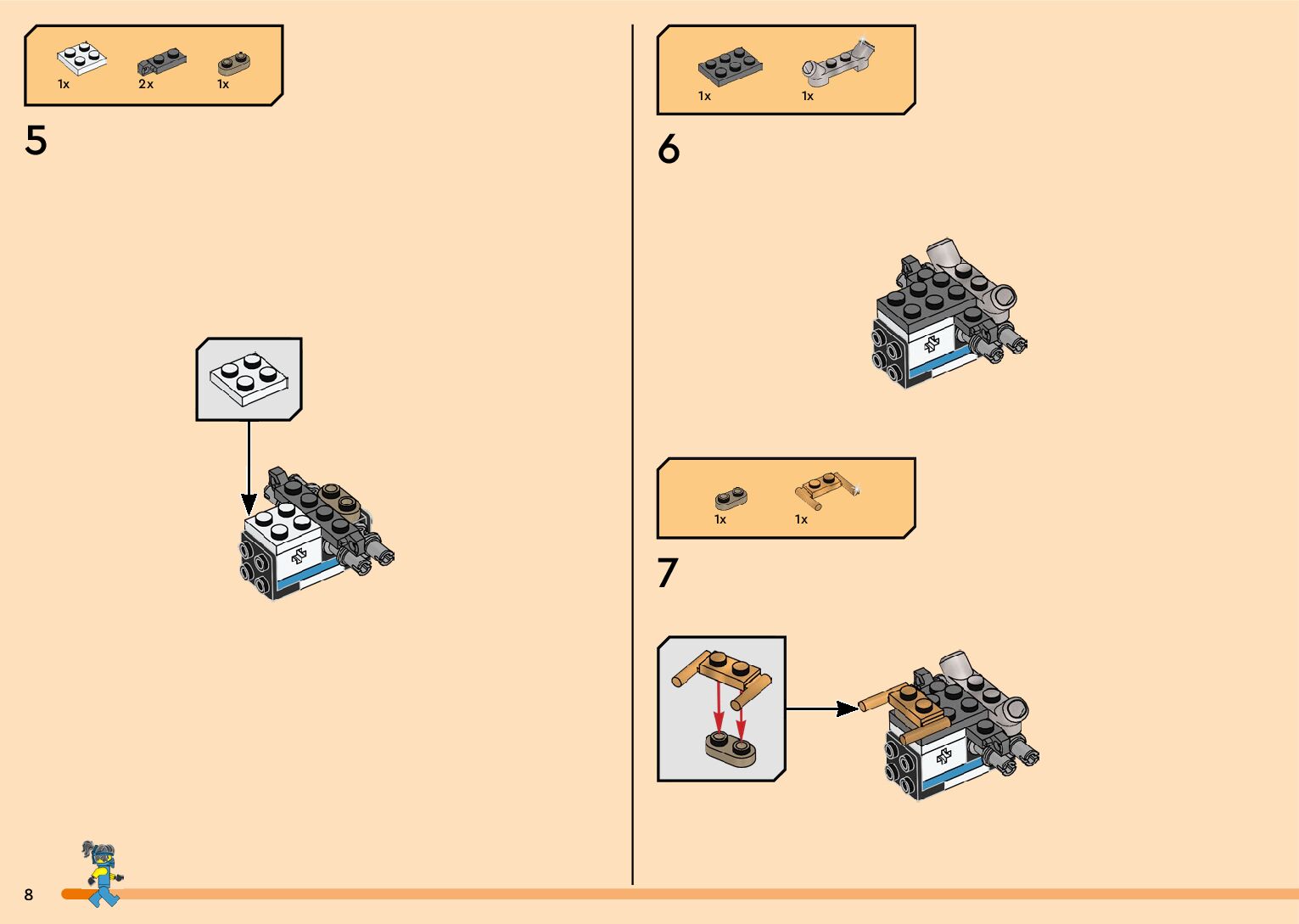 1x 2x 1x

5

1x 1x

6

1x 1x

7

8