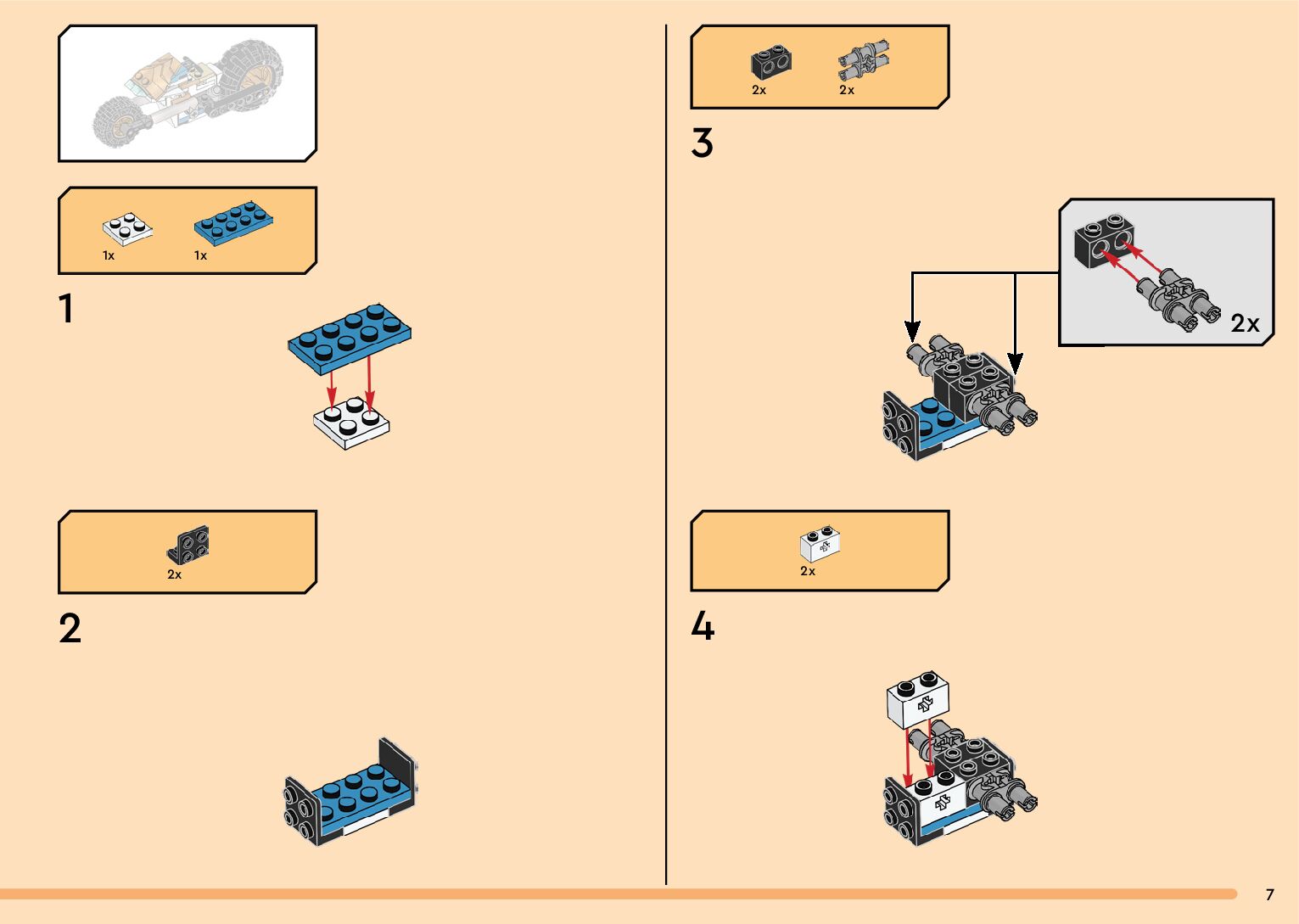 1x 1x

1

2x

2

2x 2x

3

2x

2x

4

7