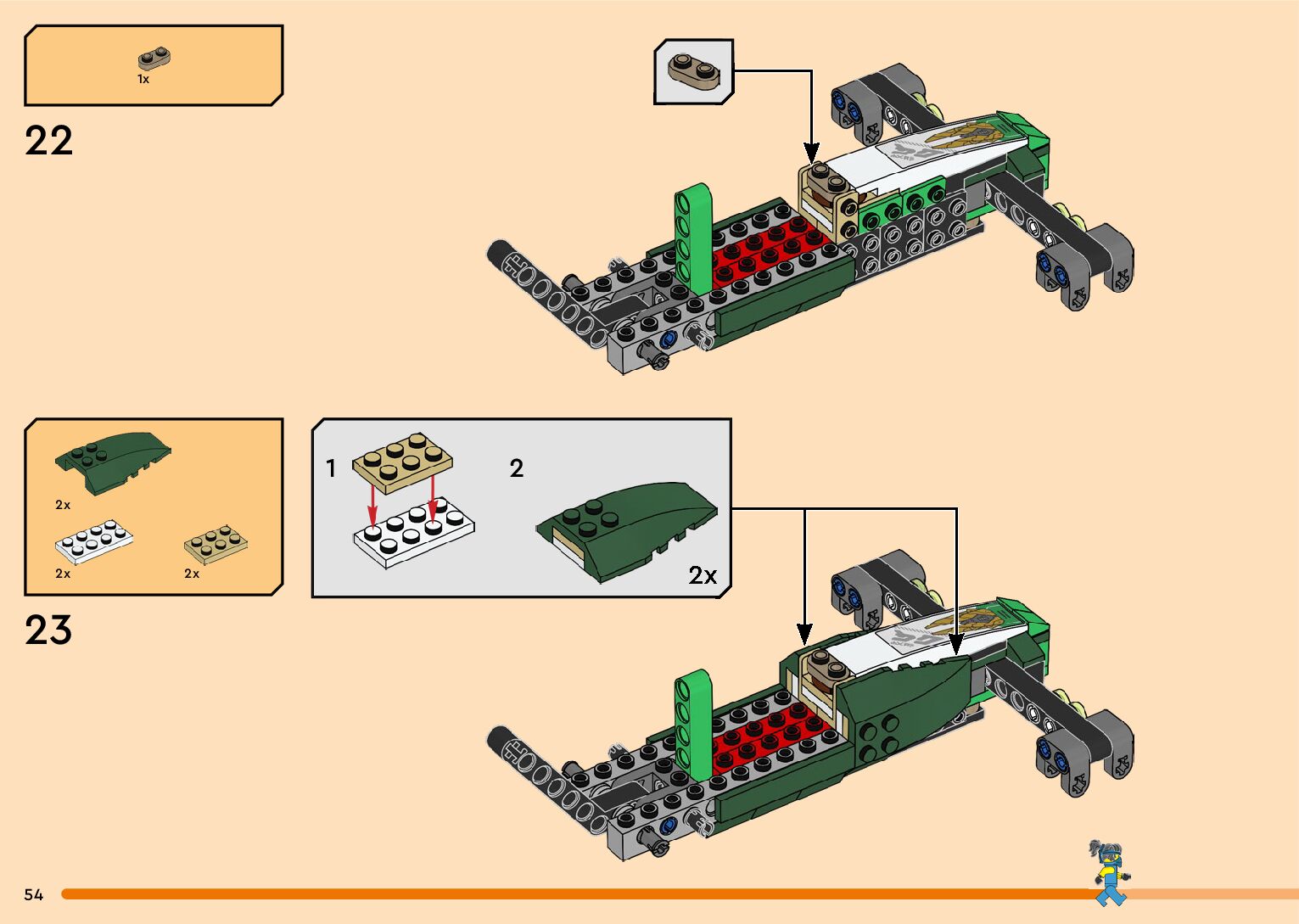 1x

22

2x

2x

2x

23

1

2

2x

54