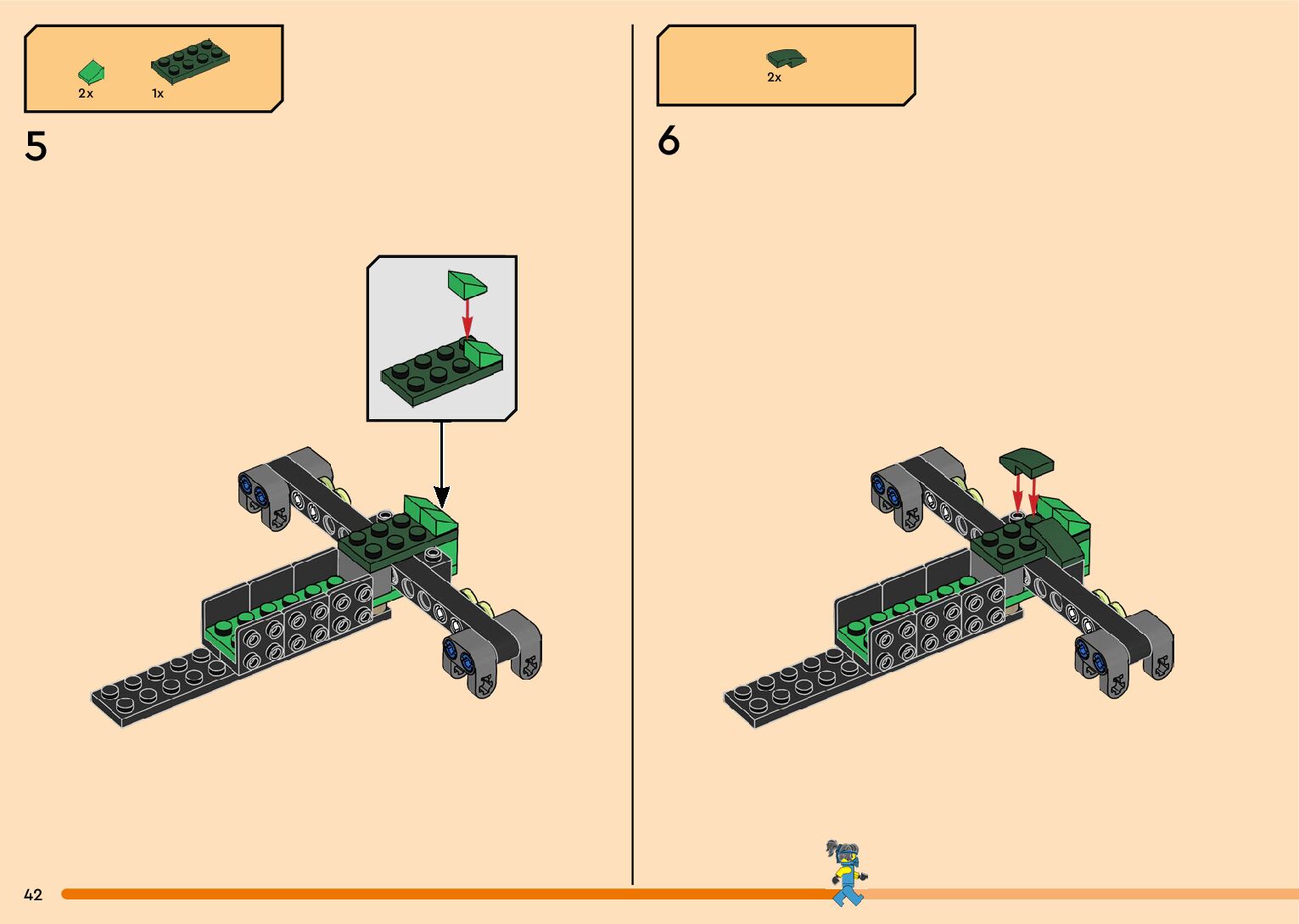 2x 1x

5

2x

6

42