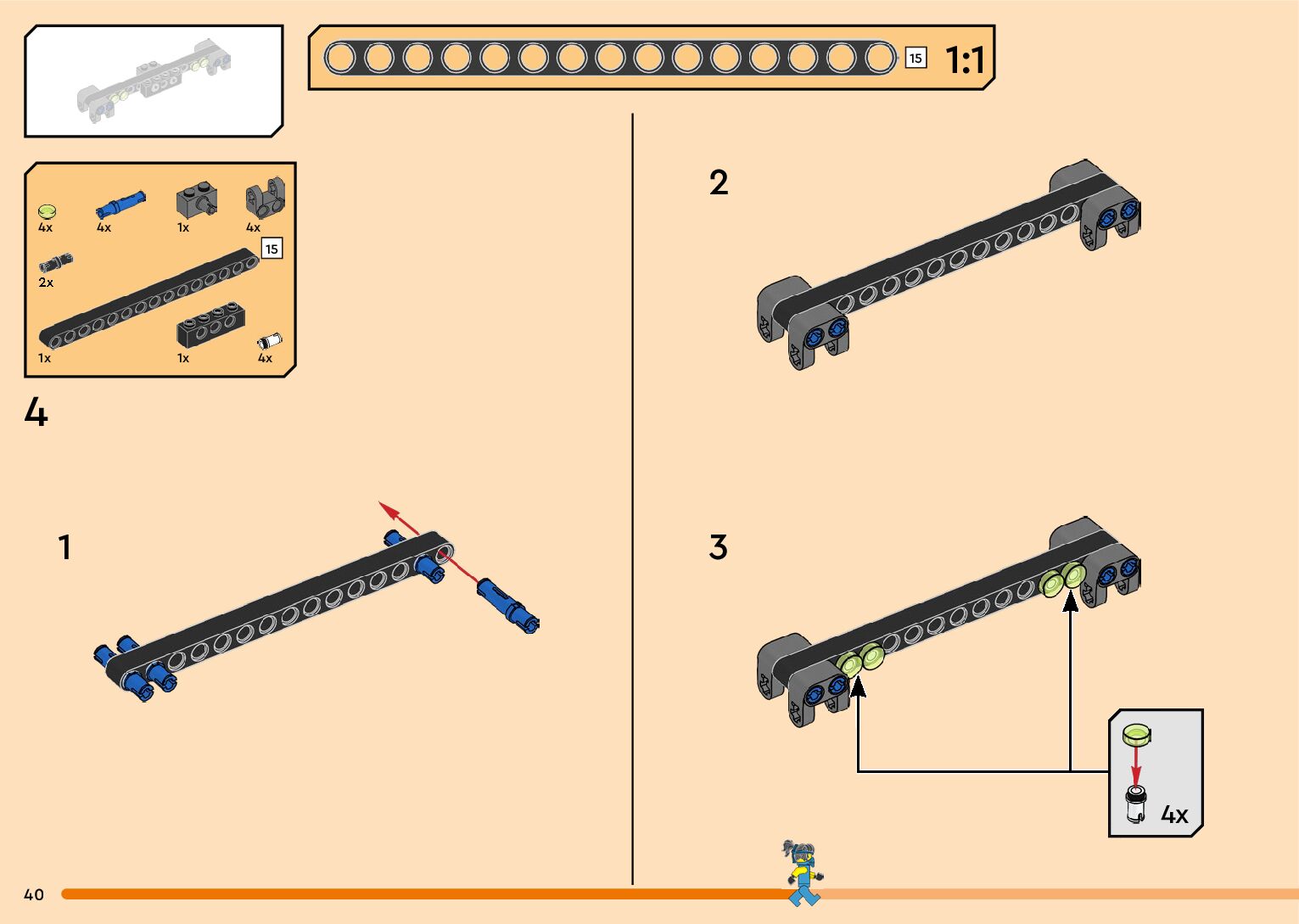 15 1:1

4x 4x 1x 4x
2x 15
1x 1x 4x

4

1

2

3

4x

40