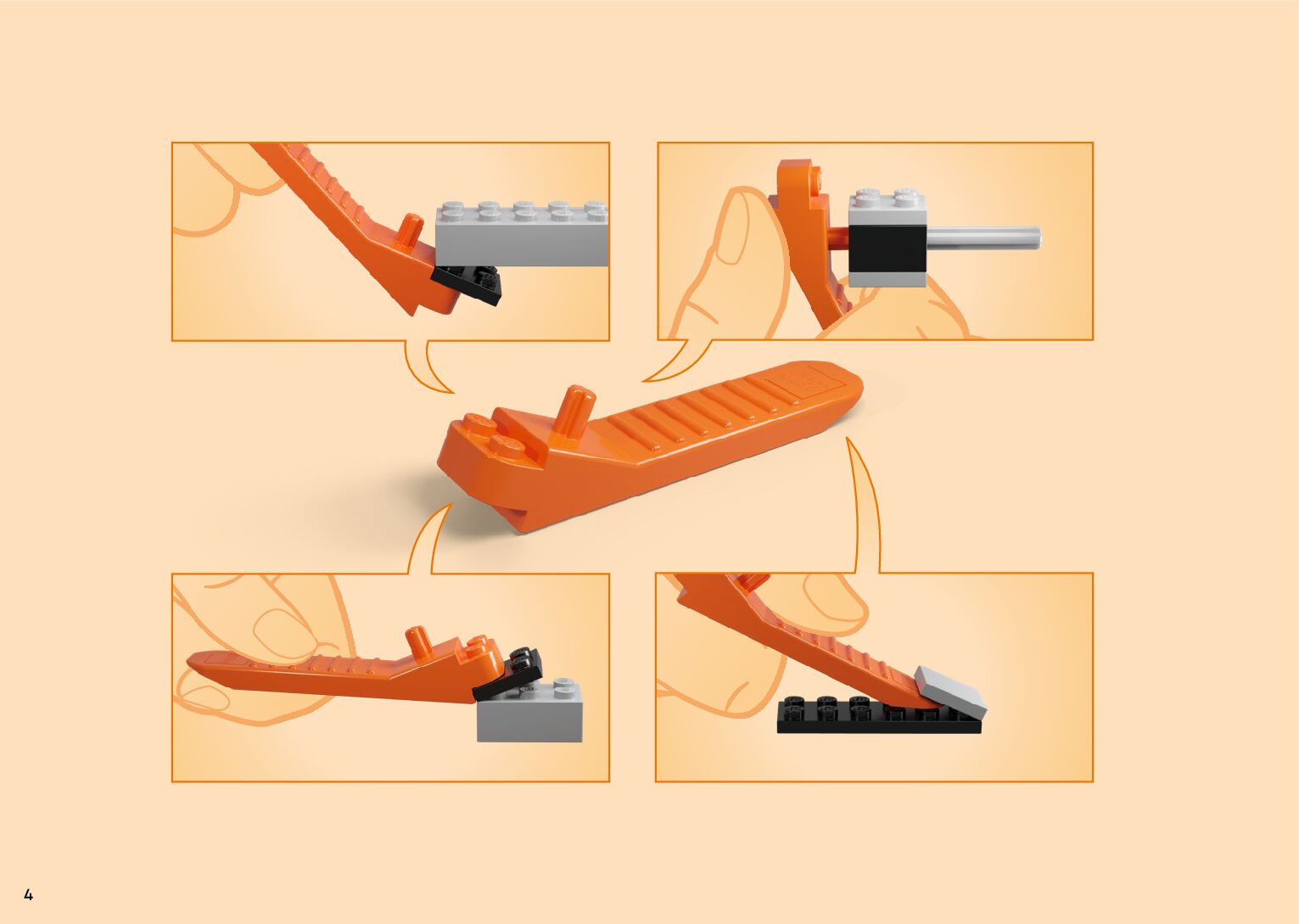 4