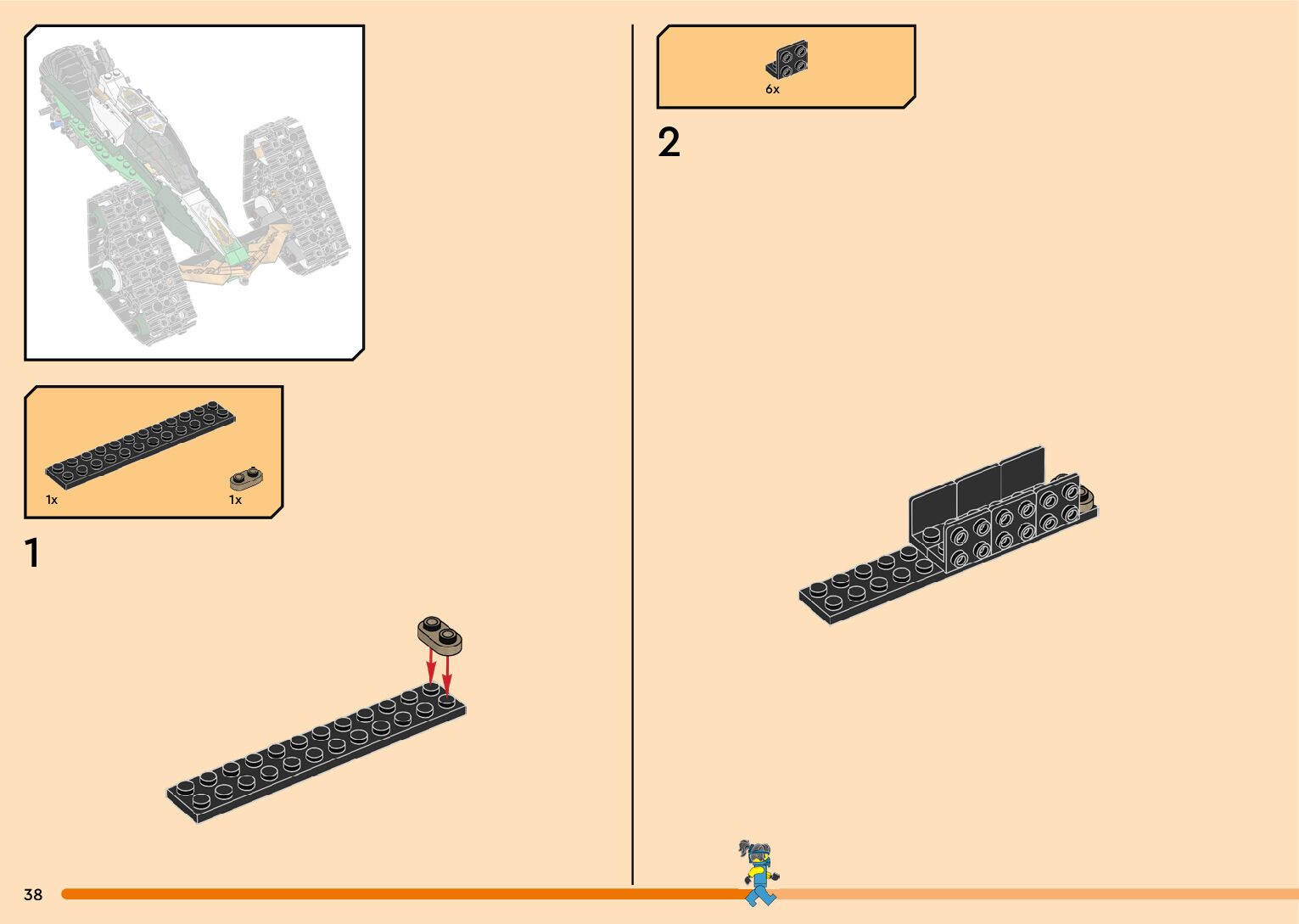 1x
1x
1

6x
2

38