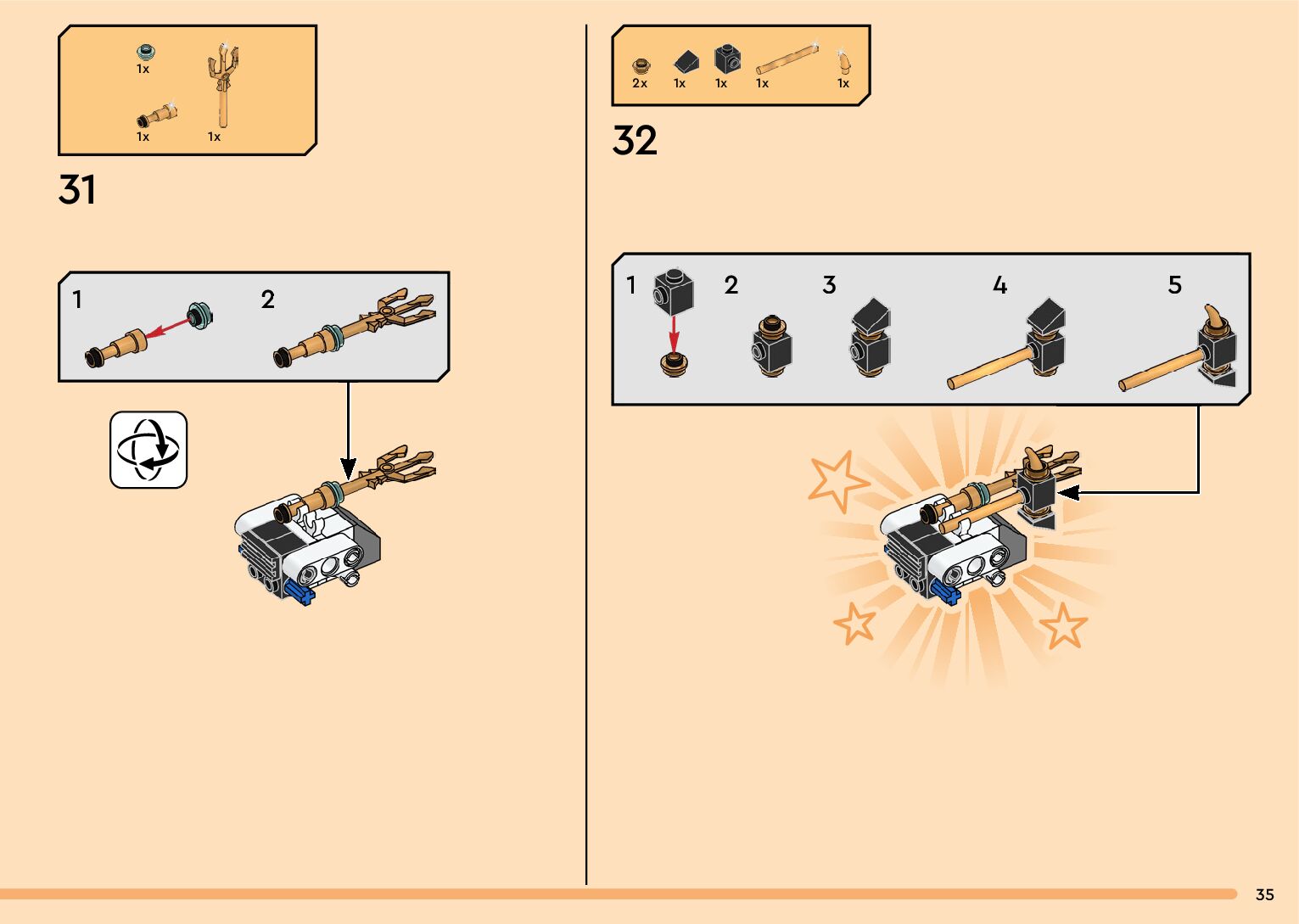 1x
1x 1x

31

1 2

2x 1x 1x 1x 1x

32

1 2 3 4 5

35