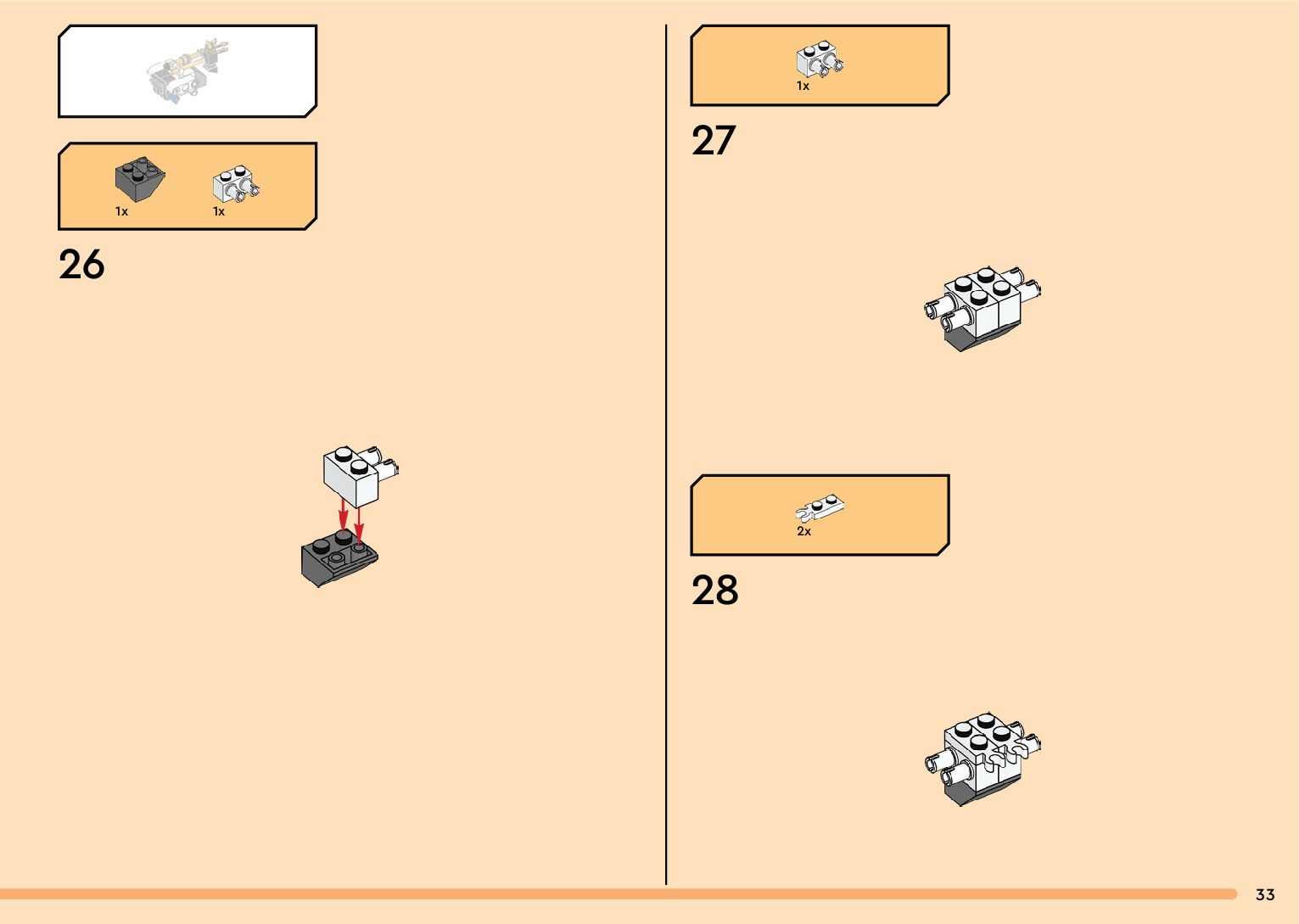 1x
1x

26

1x

27

2x

28

33