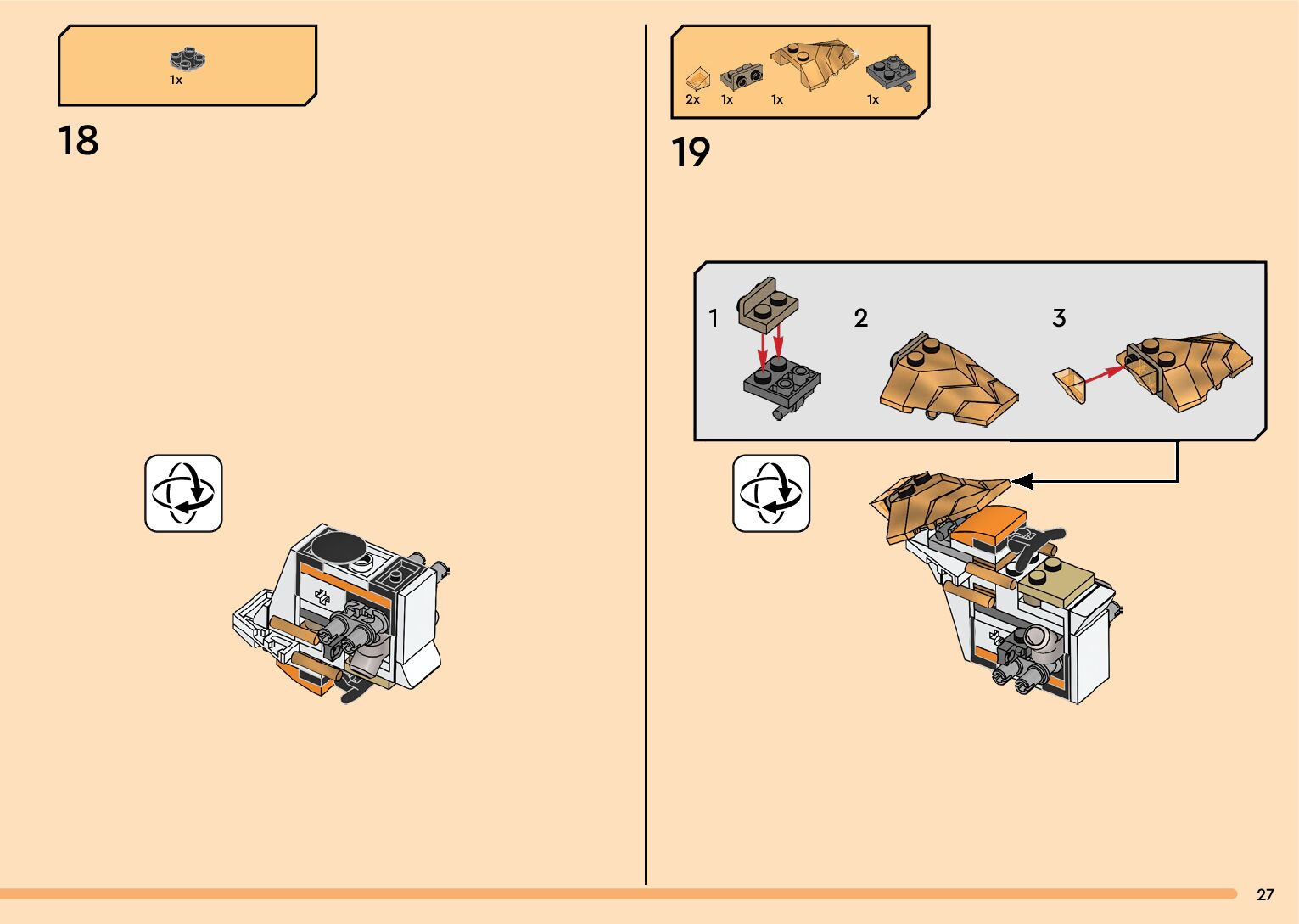 1x

18

2x 1x 1x 1x

19

1

2

3

27