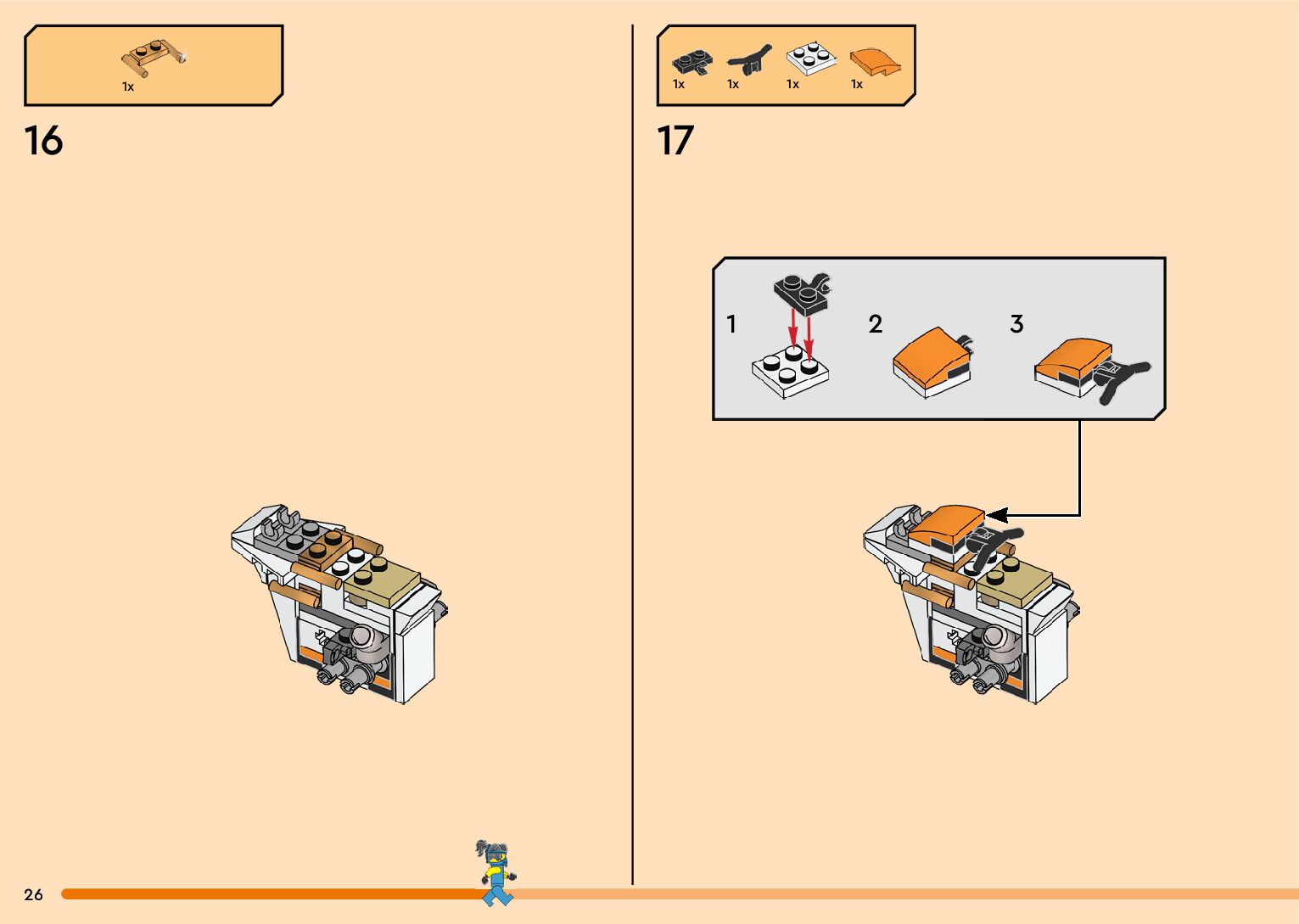 1x

16

1x 1x 1x 1x

17

1

2

3

26