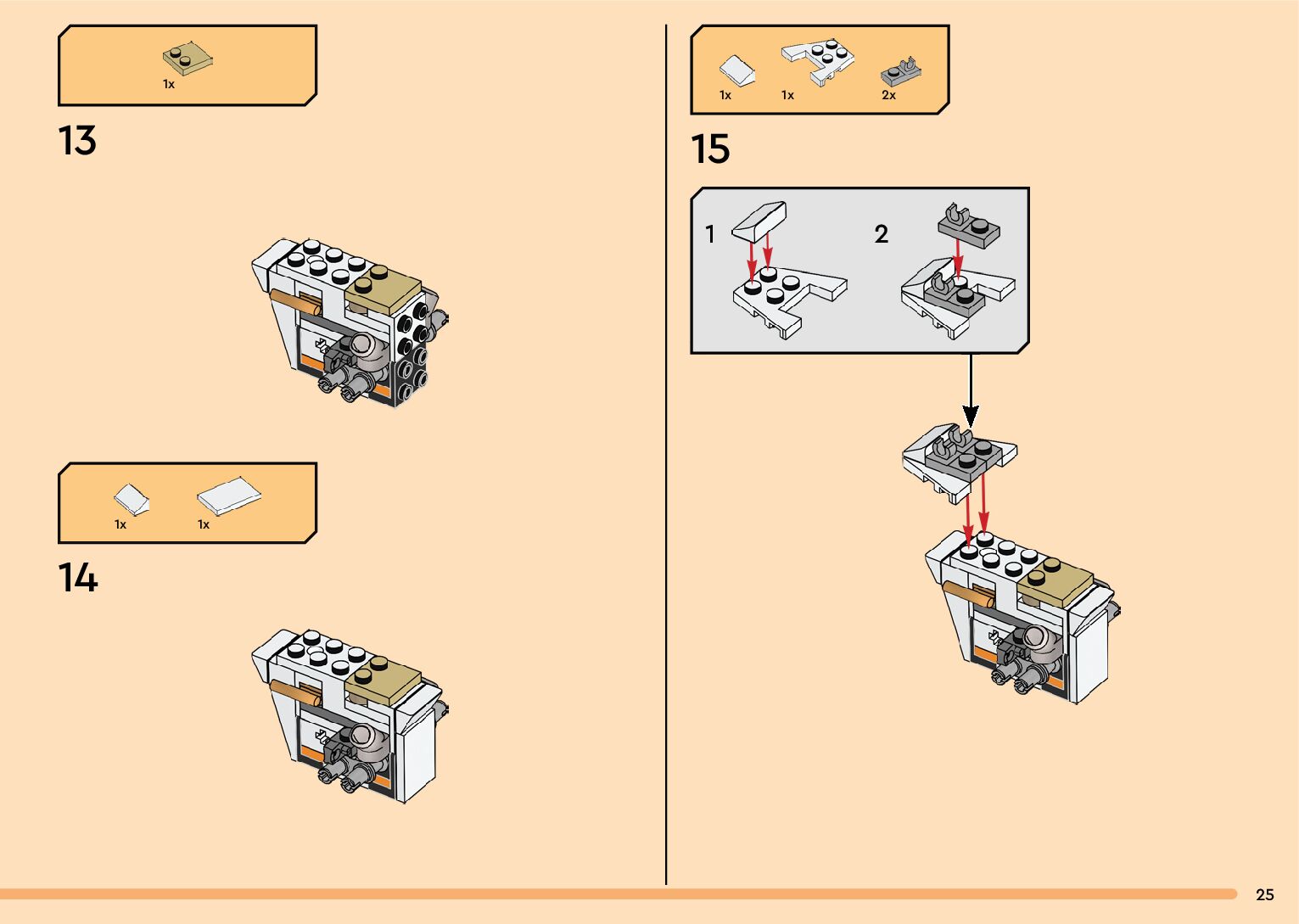 1x

13

1x

1x

14

1x

1x

2x

15

1

2

25