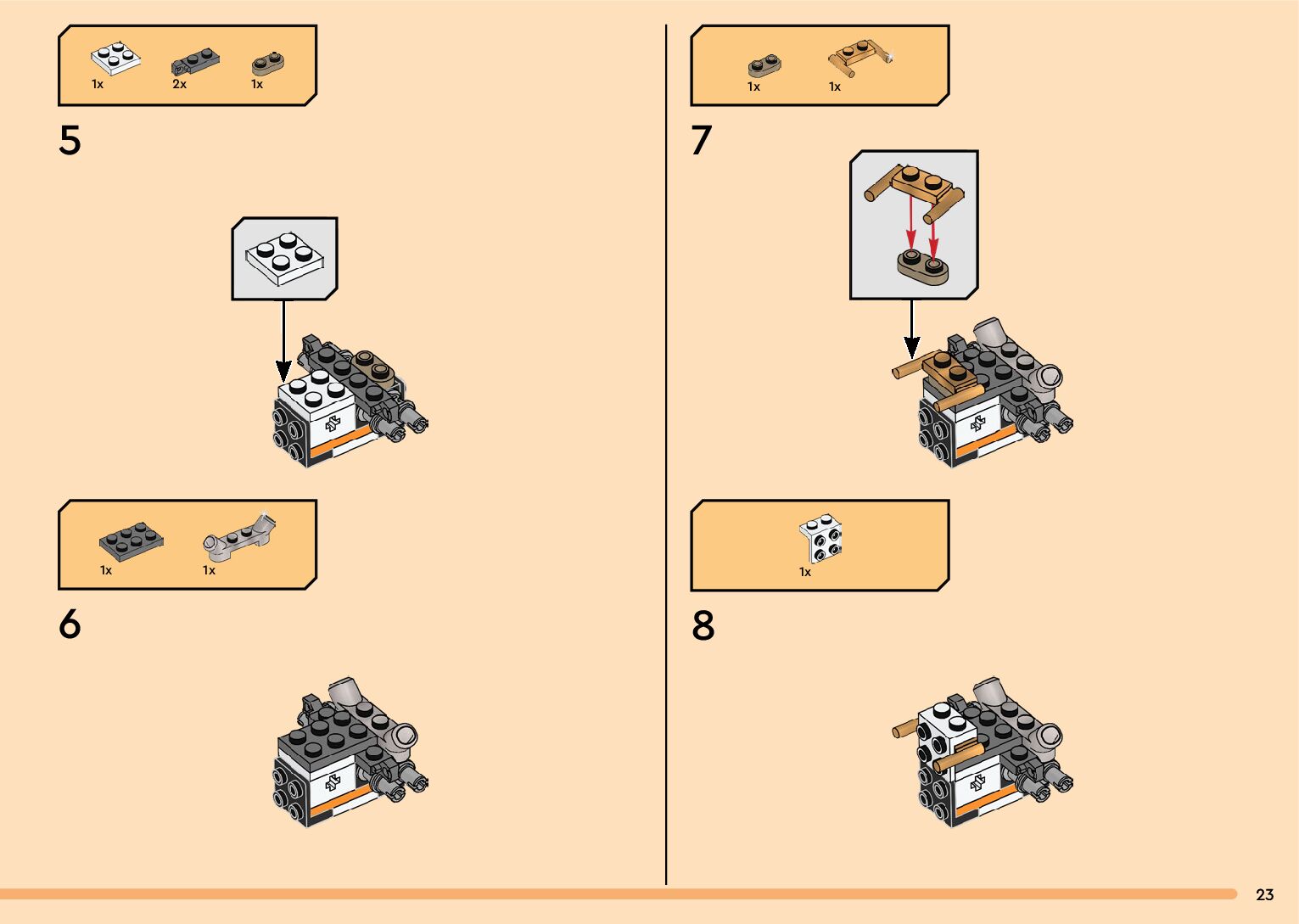 1x 2x 1x

5

1x 1x

6

1x 1x

7

1x

8

23